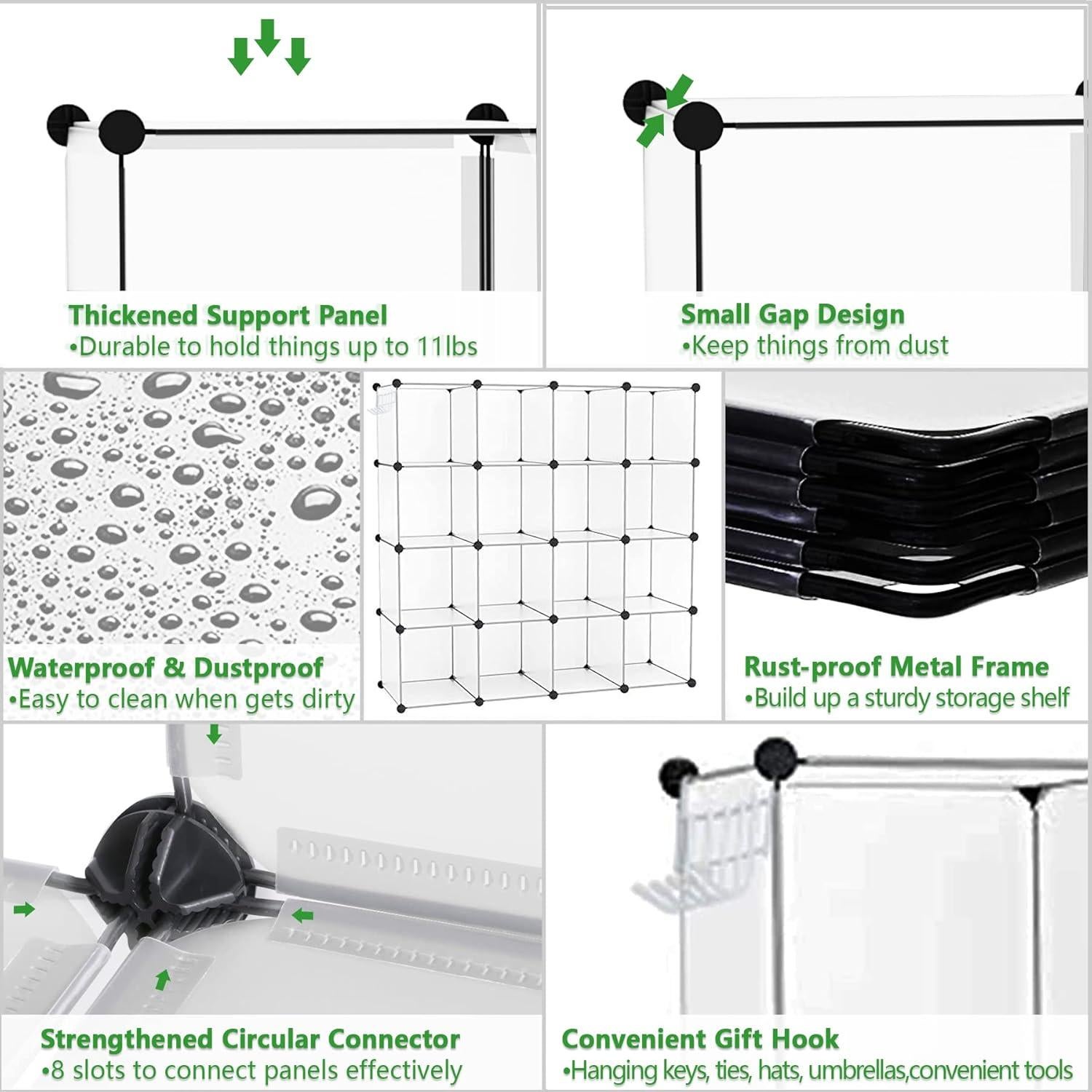 Thickened Support Panel
•Durable to hold things up to 11lbs

Small Gap Design
•Keep things from dust

Waterproof & Dustproof
•Easy to clean when gets dirty

Rust-proof Metal Frame
•Build up a sturdy storage shelf

Strengthened Circular Connector
•8 slots to connect panels effectively

Convenient Gift Hook
•Hanging keys, ties, hats, umbrellas,convenient tools