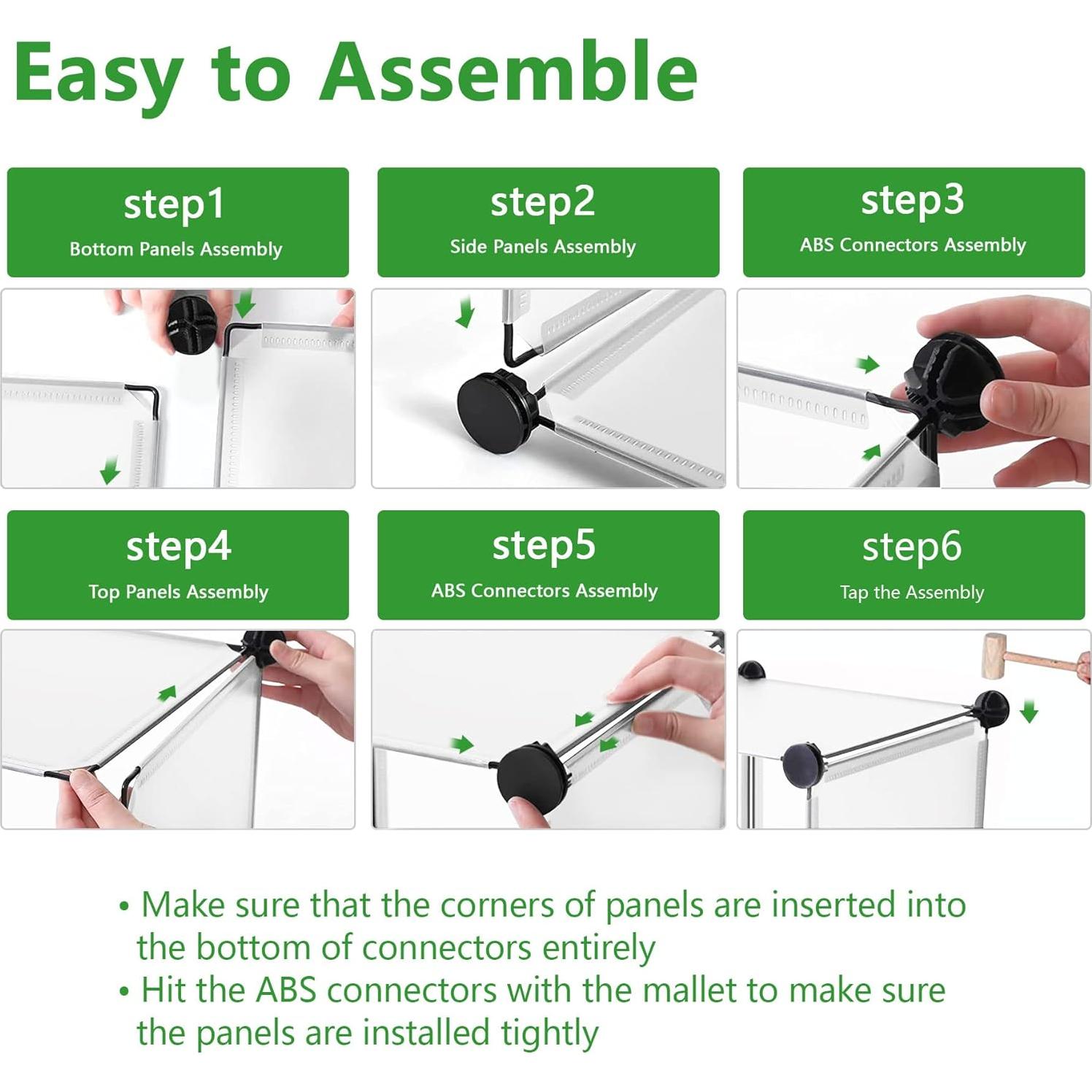 Easy to Assemble

step1
Bottom Panels Assembly

step2
Side Panels Assembly

step3
ABS Connectors Assembly

step4
Top Panels Assembly

step5
ABS Connectors Assembly

step6
Tap the Assembly

• Make sure that the corners of panels are inserted into the bottom of connectors entirely
• Hit the ABS connectors with the mallet to make sure the panels are installed tightly