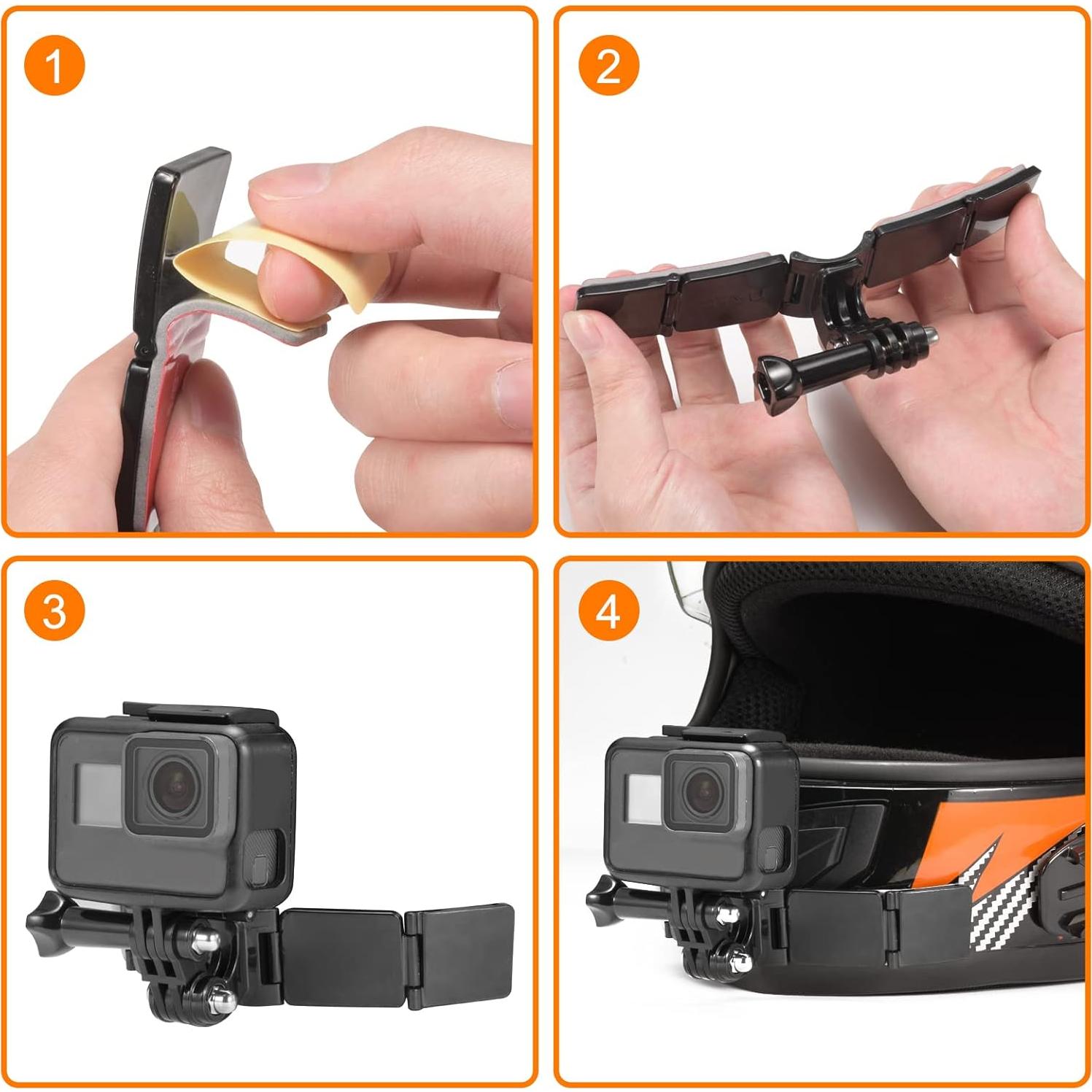 1

2

3

4