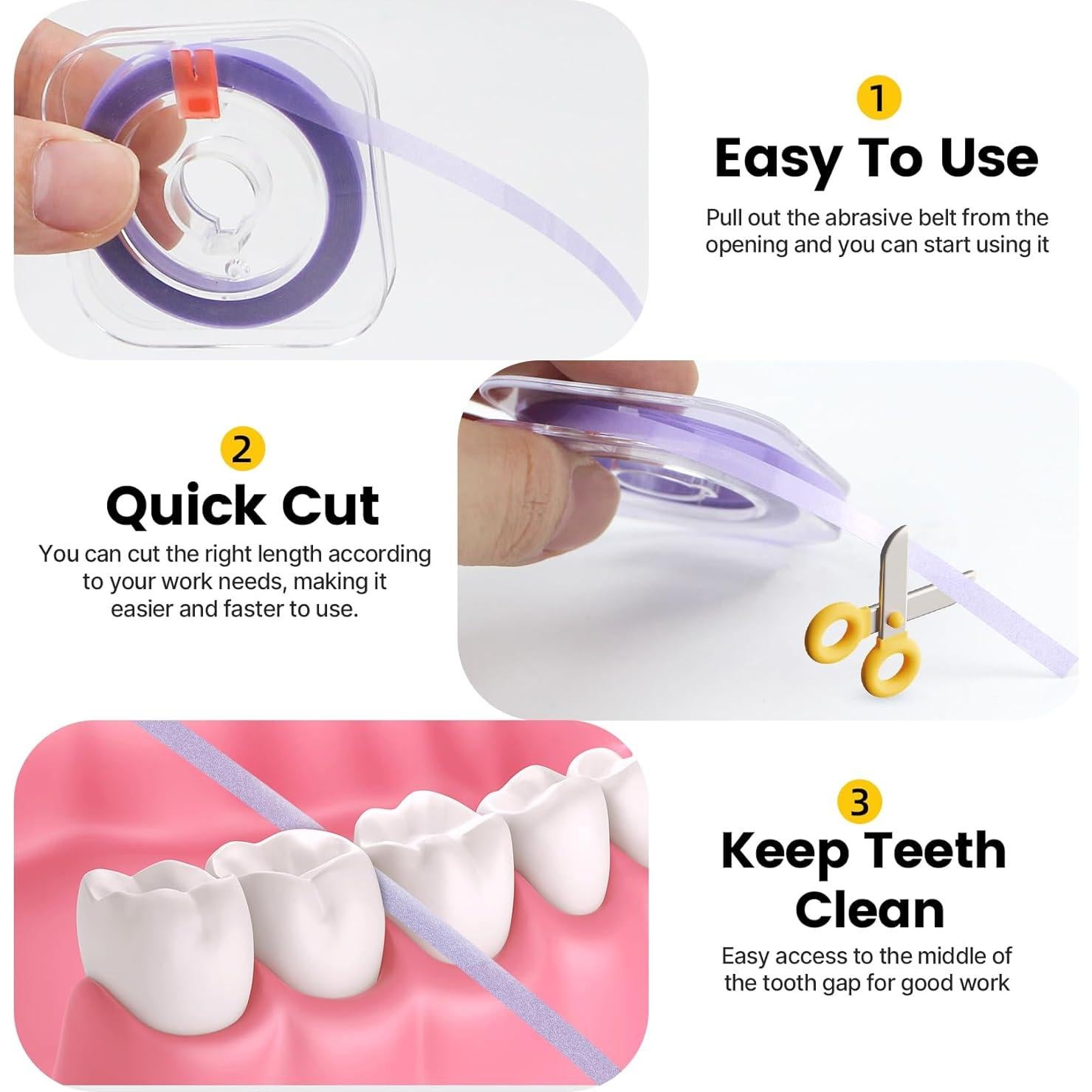 1
Easy To Use
Pull out the abrasive belt from the opening and you can start using it

2
Quick Cut
You can cut the right length according to your work needs, making it easier and faster to use.

3
Keep Teeth Clean
Easy access to the middle of the tooth gap for good work