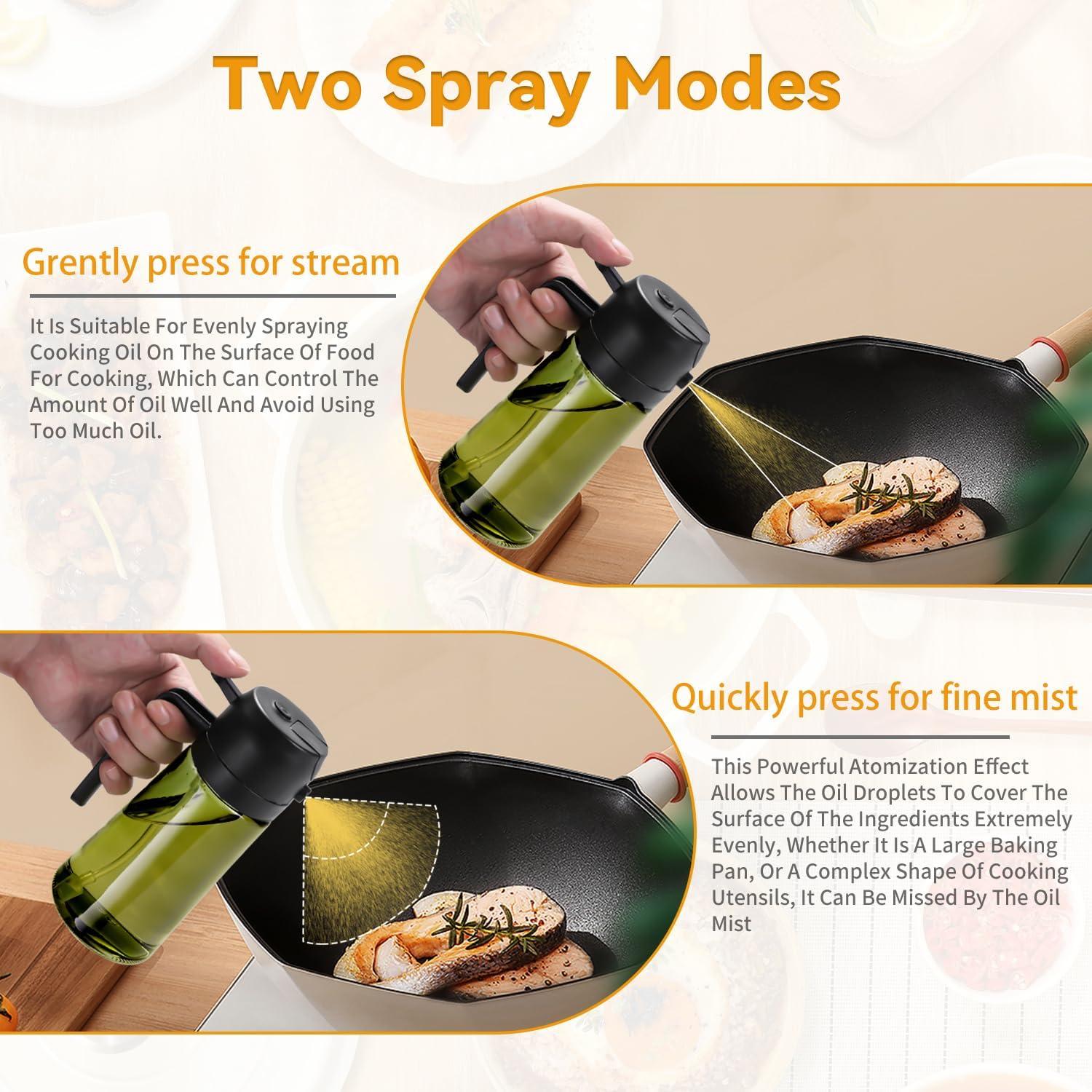 Two Spray Modes

Grently press for stream

It Is Suitable For Evenly Spraying Cooking Oil On The Surface Of Food For Cooking, Which Can Control The Amount Of Oil Well And Avoid Using Too Much Oil.

Quickly press for fine mist

This Powerful Atomization Effect Allows The Oil Droplets To Cover The Surface Of The Ingredients Extremely Evenly, Whether It Is A Large Baking Pan, Or A Complex Shape Of Cooking Utensils, It Can Be Missed By The Oil Mist