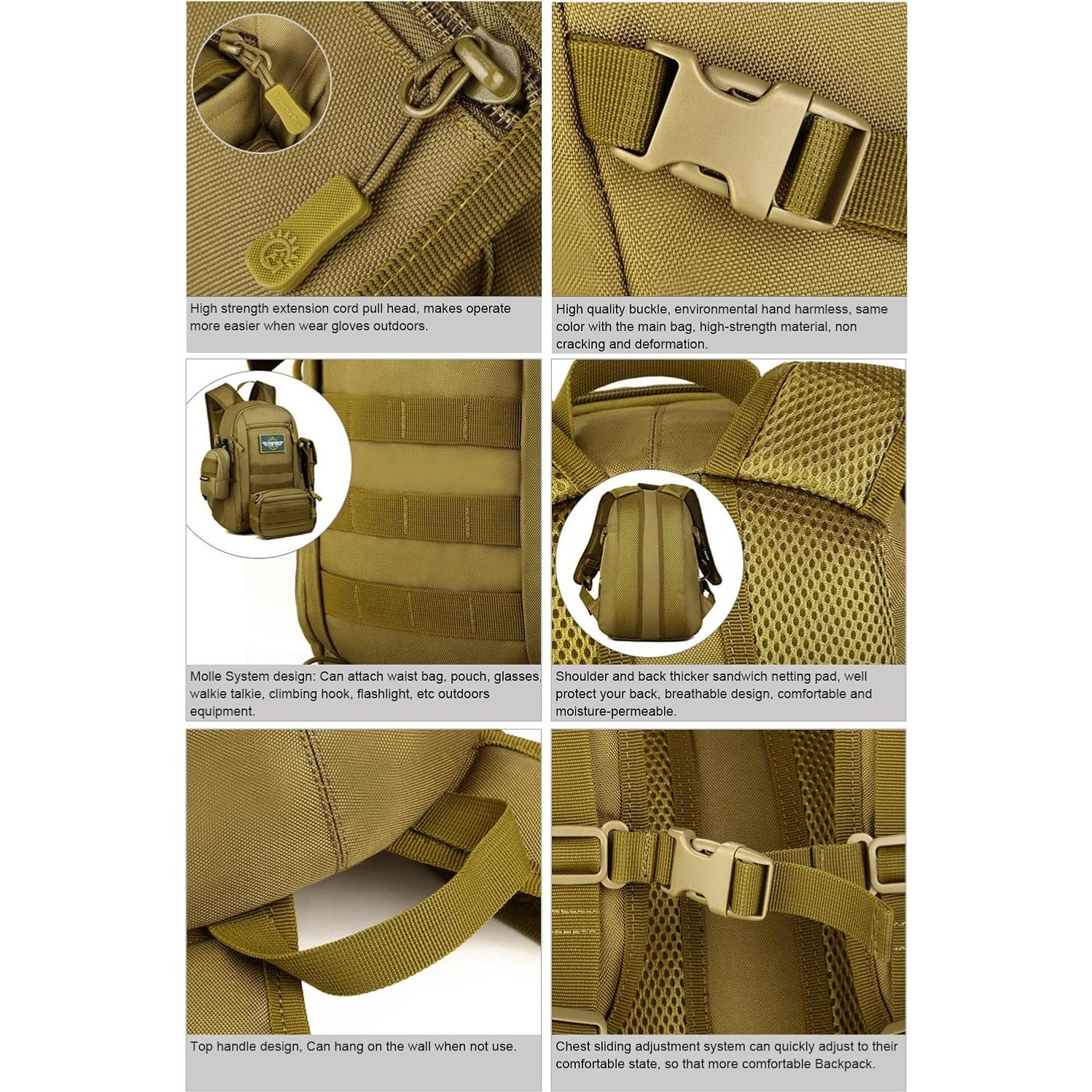 High strength extension cord pull head, makes operate more easier when wear gloves outdoors.

High quality buckle, environmental hand harmless, same color with the main bag, high-strength material, non cracking and deformation.

Molle System design: Can attach waist bag, pouch, glasses, walkie talkie, climbing hook, flashlight, etc outdoors equipment.

Shoulder and back thicker sandwich netting pad, well protect your back, breathable design, comfortable and moisture-permeable.

Top handle design, Can hang on the wall when not use.

Chest sliding adjustment system can quickly adjust to their comfortable state, so that more comfortable Backpack.