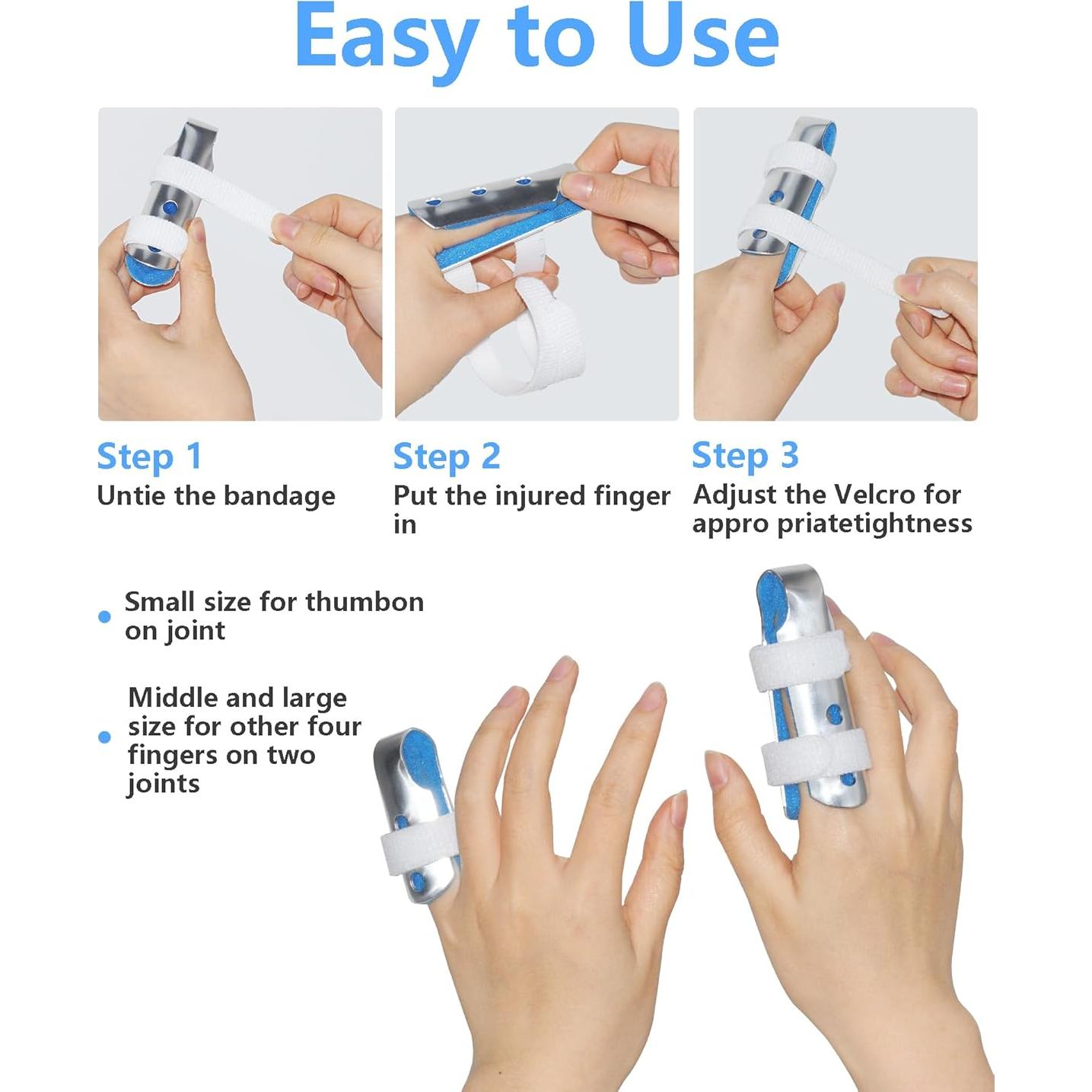 Easy to Use

Step 1
Untie the bandage

Step 2
Put the injured finger in

Step 3
Adjust the Velcro for appro priatetightness

• Small size for thumbon on joint

• Middle and large size for other four fingers on two joints