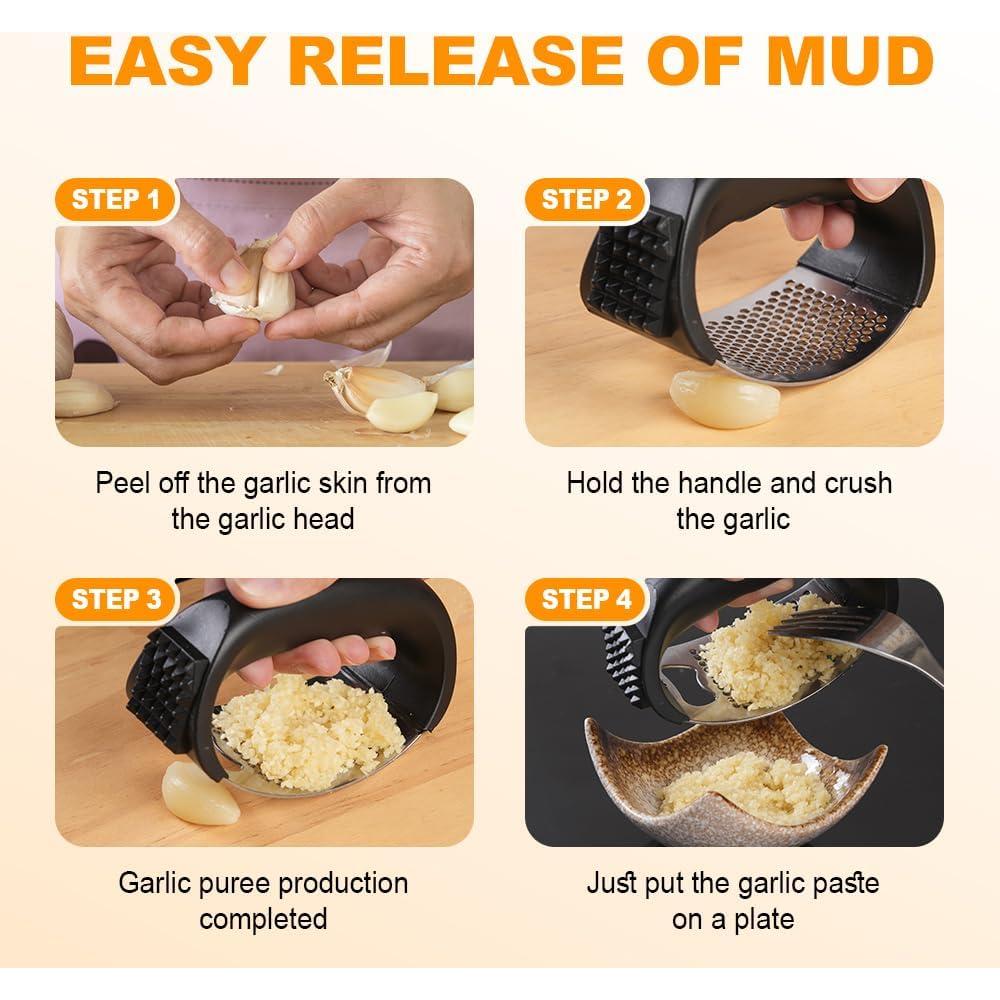 EASY RELEASE OF MUD

STEP 1

Peel off the garlic skin from the garlic head

STEP 2

Hold the handle and crush the garlic

STEP 3

Garlic puree production completed

STEP 4

Just put the garlic paste on a plate