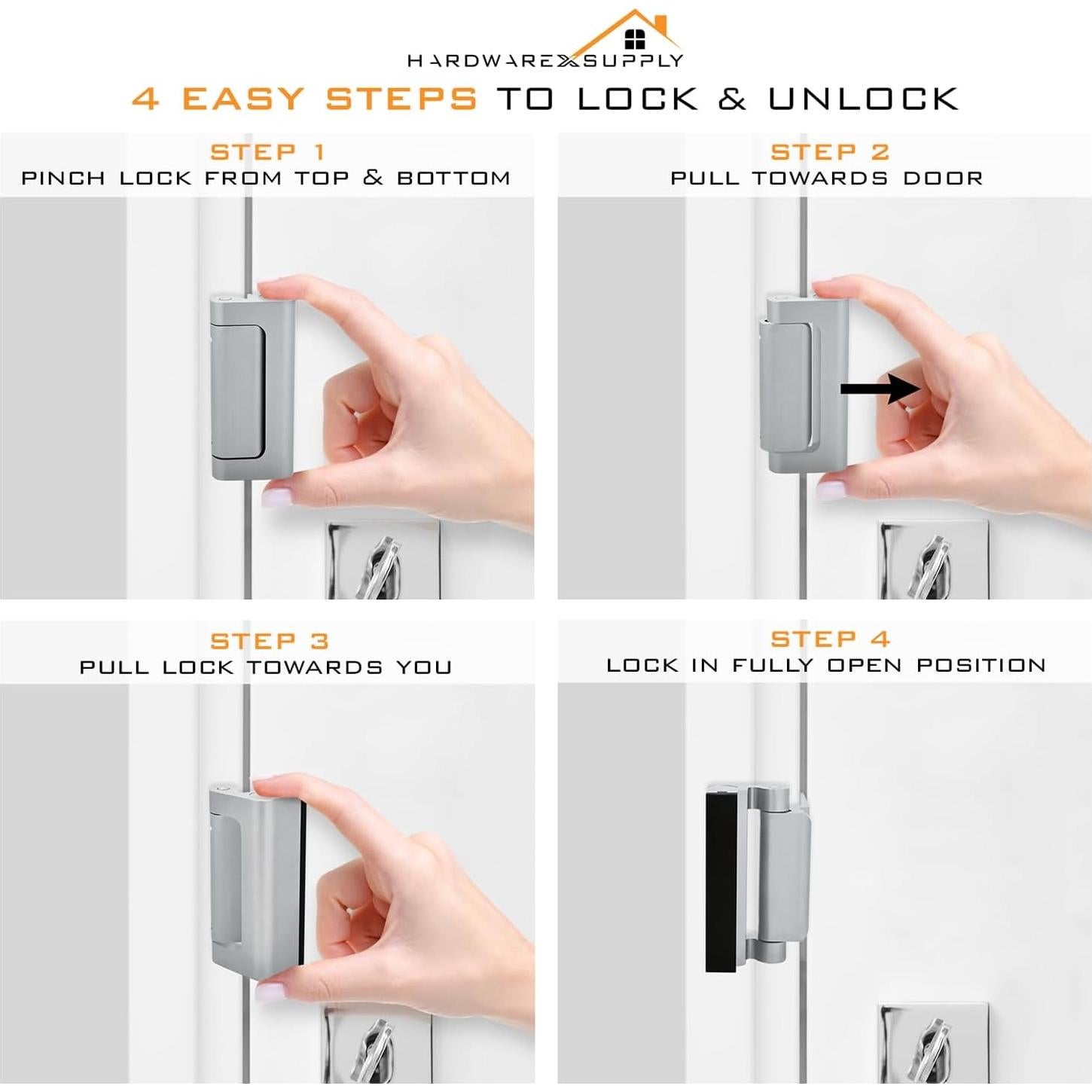 HARDWAREXSUPPLY

4 EASY STEPS TO LOCK & UNLOCK

STEP 1
PINCH LOCK FROM TOP & BOTTOM

STEP 2
PULL TOWARDS DOOR

STEP 3
PULL LOCK TOWARDS YOU

STEP 4
LOCK IN FULLY OPEN POSITION