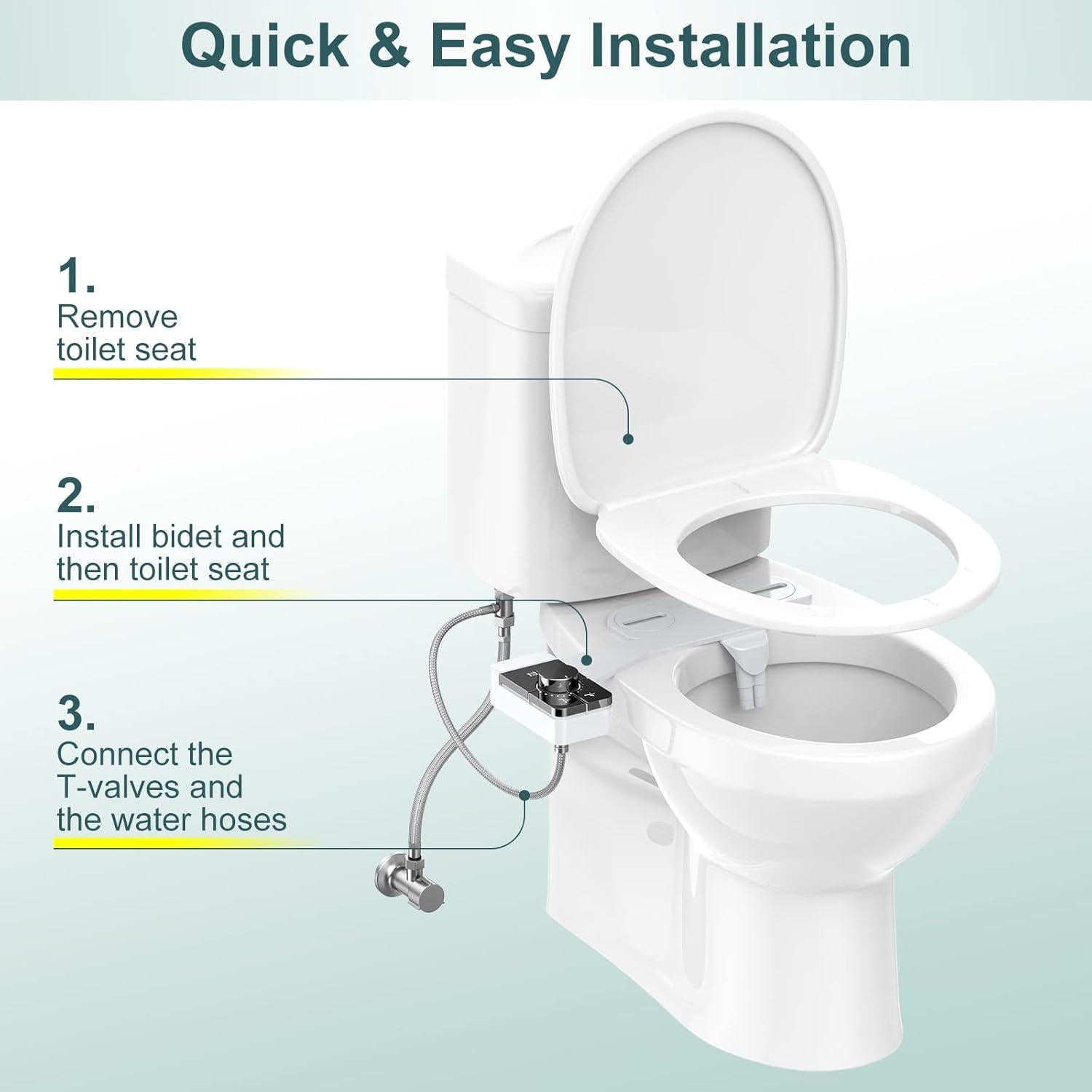 Quick & Easy Installation

1.
Remove toilet seat

2.
Install bidet and then toilet seat

3.
Connect the T-valves and the water hoses