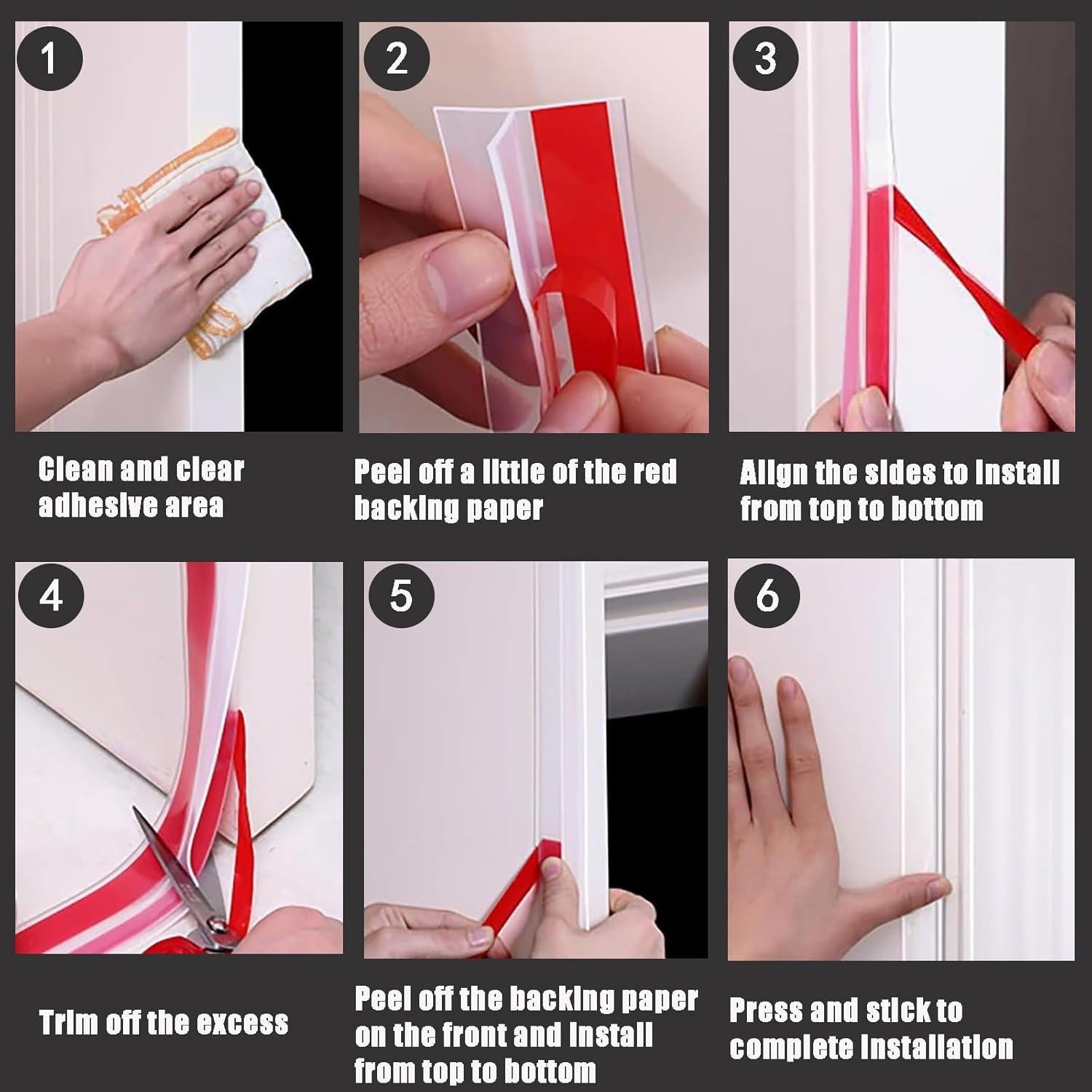 1

Clean and clear adhesive area

2

Peel off a little of the red backing paper

3

Align the sides to install from top to bottom

4

Trim off the excess

5

Peel off the backing paper on the front and install from top to bottom

6

Press and stick to complete installation