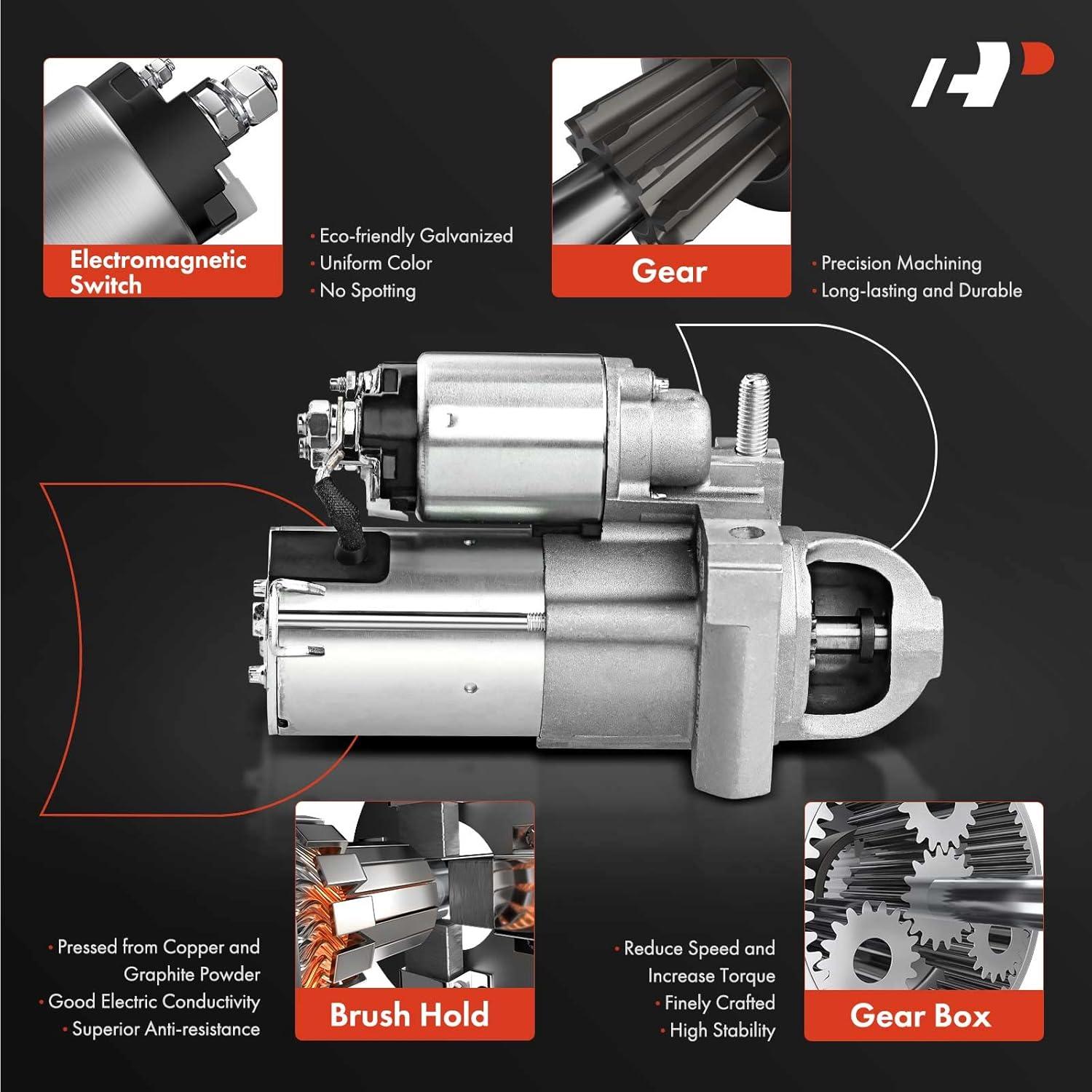 Electromagnetic Switch

· Eco-friendly Galvanized
· Uniform Color
· No Spotting

Gear

· Precision Machining
· Long-lasting and Durable

· Pressed from Copper and Graphite Powder
· Good Electric Conductivity
· Superior Anti-resistance

Brush Hold

· Reduce Speed and Increase Torque
· Finely Crafted
· High Stability

Gear Box