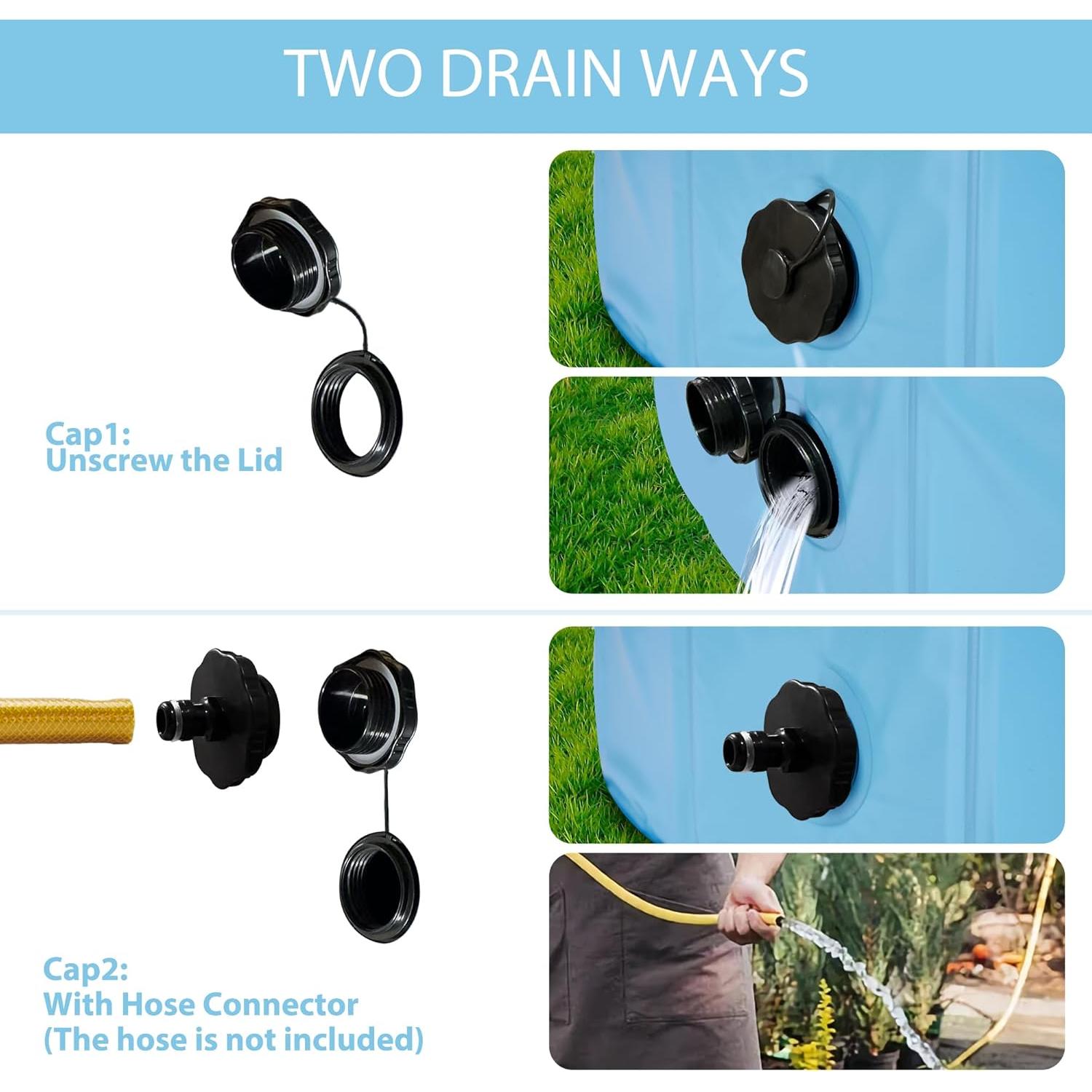 TWO DRAIN WAYS

Cap1:
Unscrew the Lid

Cap2:
With Hose Connector
(The hose is not included)