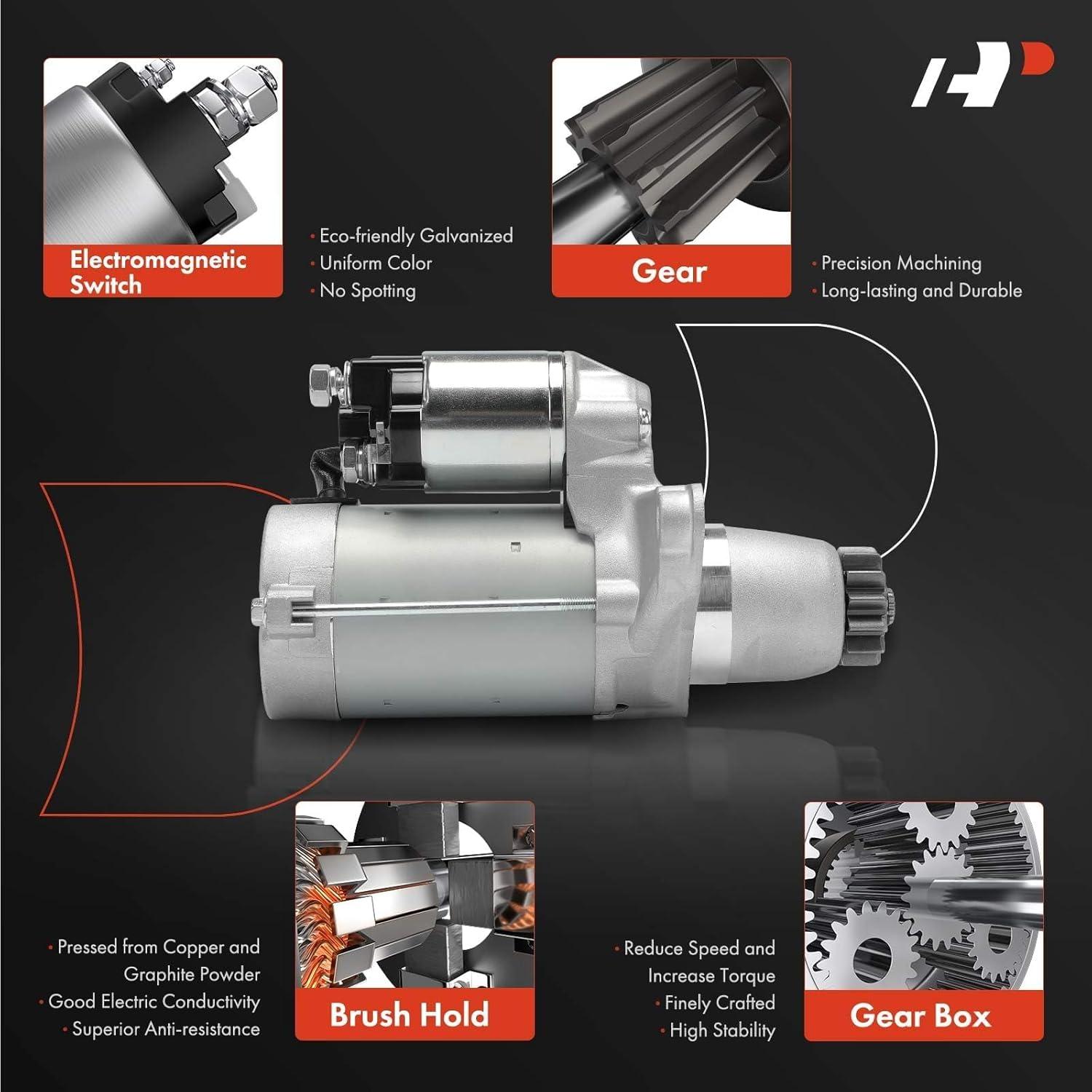 Electromagnetic Switch

· Eco-friendly Galvanized
· Uniform Color
· No Spotting

Gear

· Precision Machining
· Long-lasting and Durable

· Pressed from Copper and Graphite Powder
· Good Electric Conductivity
· Superior Anti-resistance

Brush Hold

· Reduce Speed and Increase Torque
· Finely Crafted
· High Stability

Gear Box