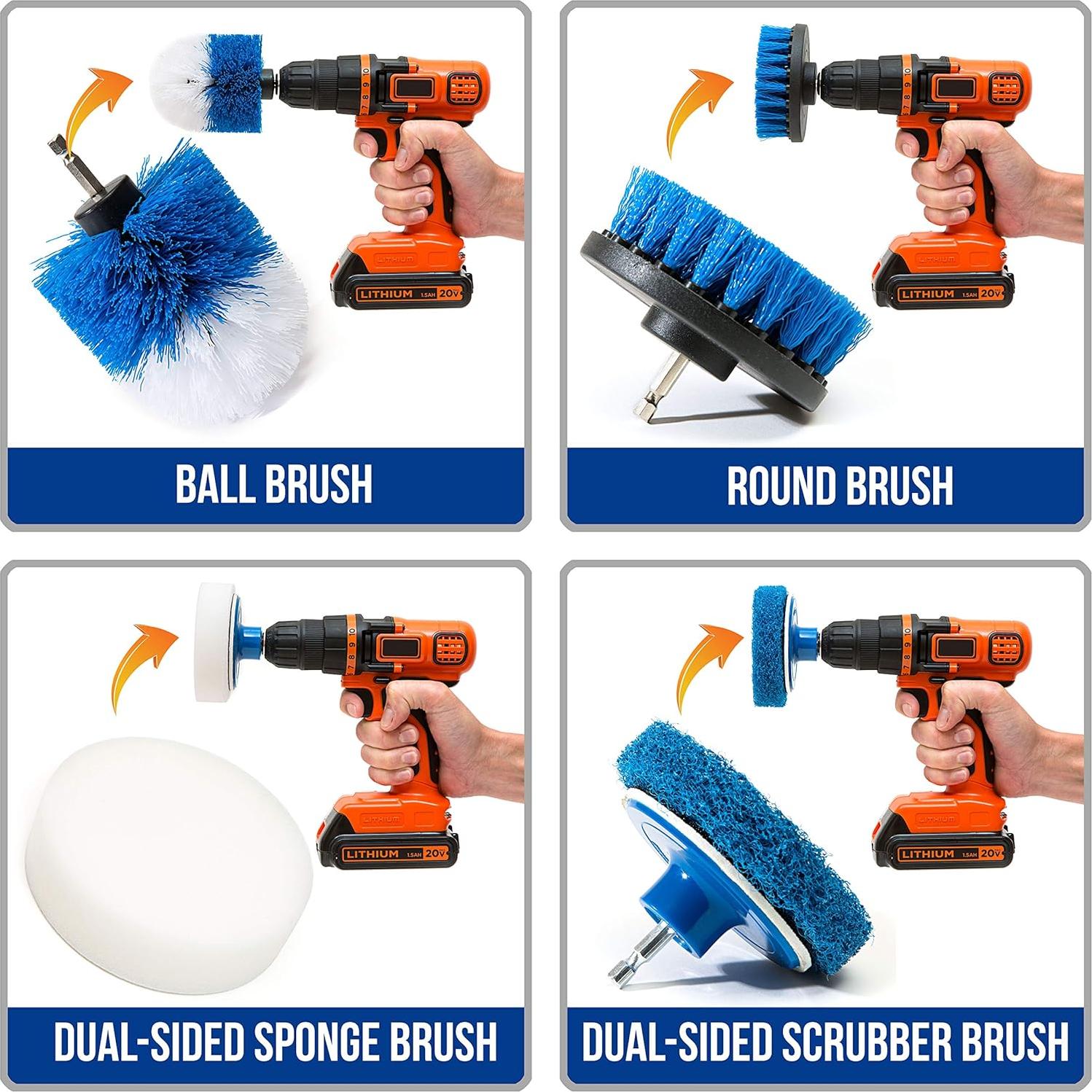 LITHIUM 1.5AH 20V

BALL BRUSH

LITHIUM 1.5AH 20V

ROUND BRUSH

LITHIUM 1.5AH 20V

DUAL-SIDED SPONGE BRUSH

LITHIUM 1.5AH 20V

DUAL-SIDED SCRUBBER BRUSH