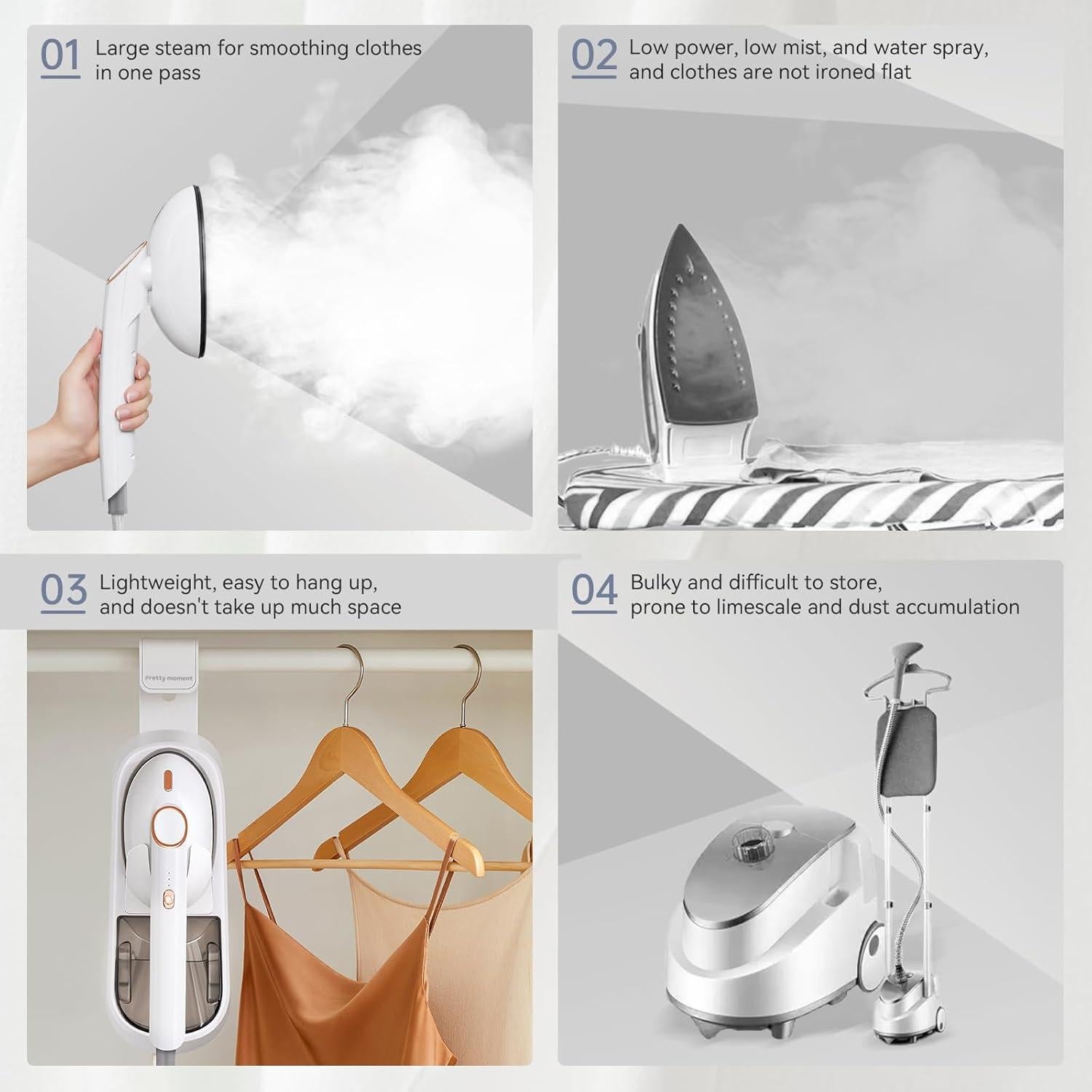 01 Large steam for smoothing clothes in one pass

02 Low power, low mist, and water spray, and clothes are not ironed flat

03 Lightweight, easy to hang up, and doesn't take up much space

Pretty moment

04 Bulky and difficult to store, prone to limescale and dust accumulation