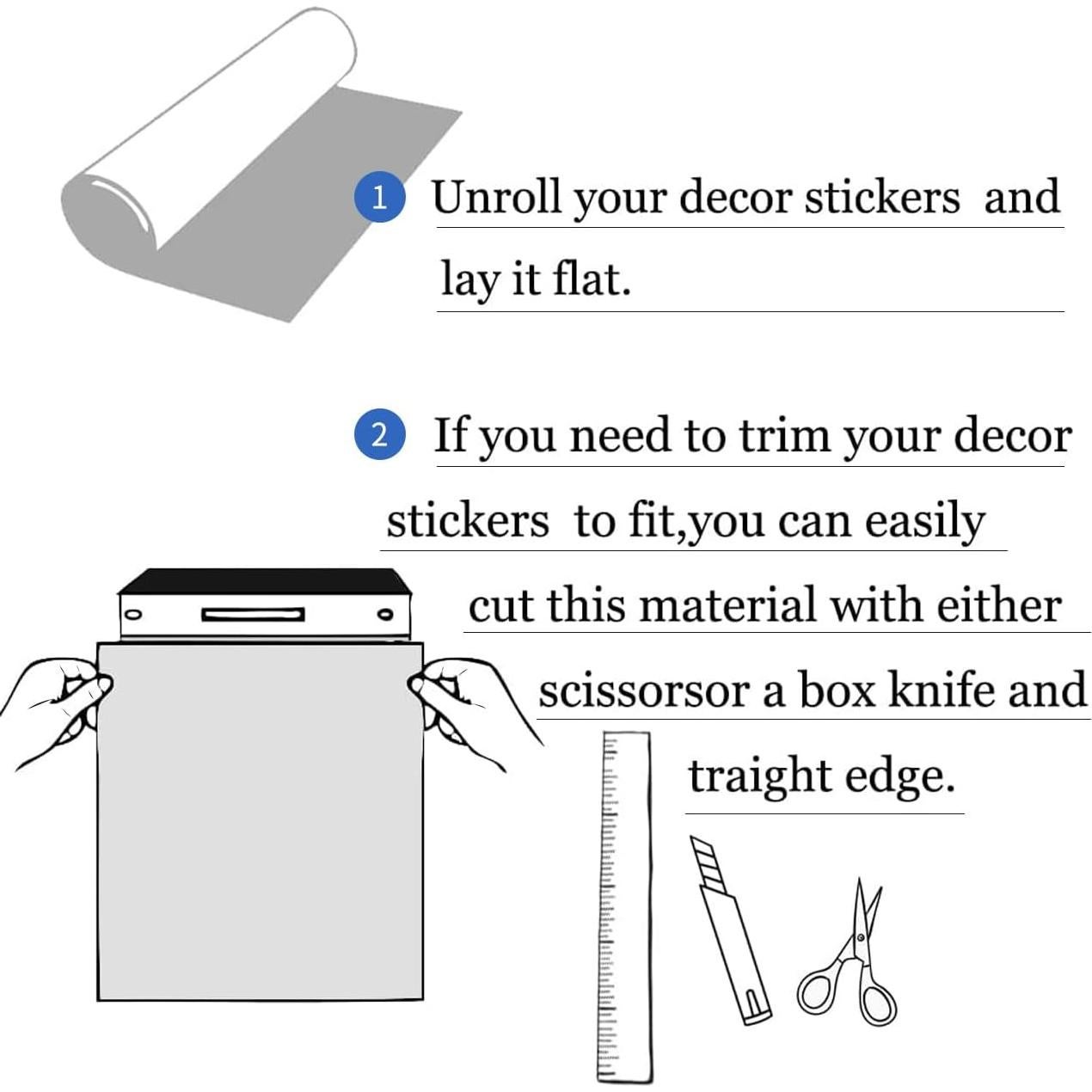 1 Unroll your decor stickers and lay it flat.

2 If you need to trim your decor stickers to fit,you can easily cut this material with either scissorsor a box knife and traight edge.