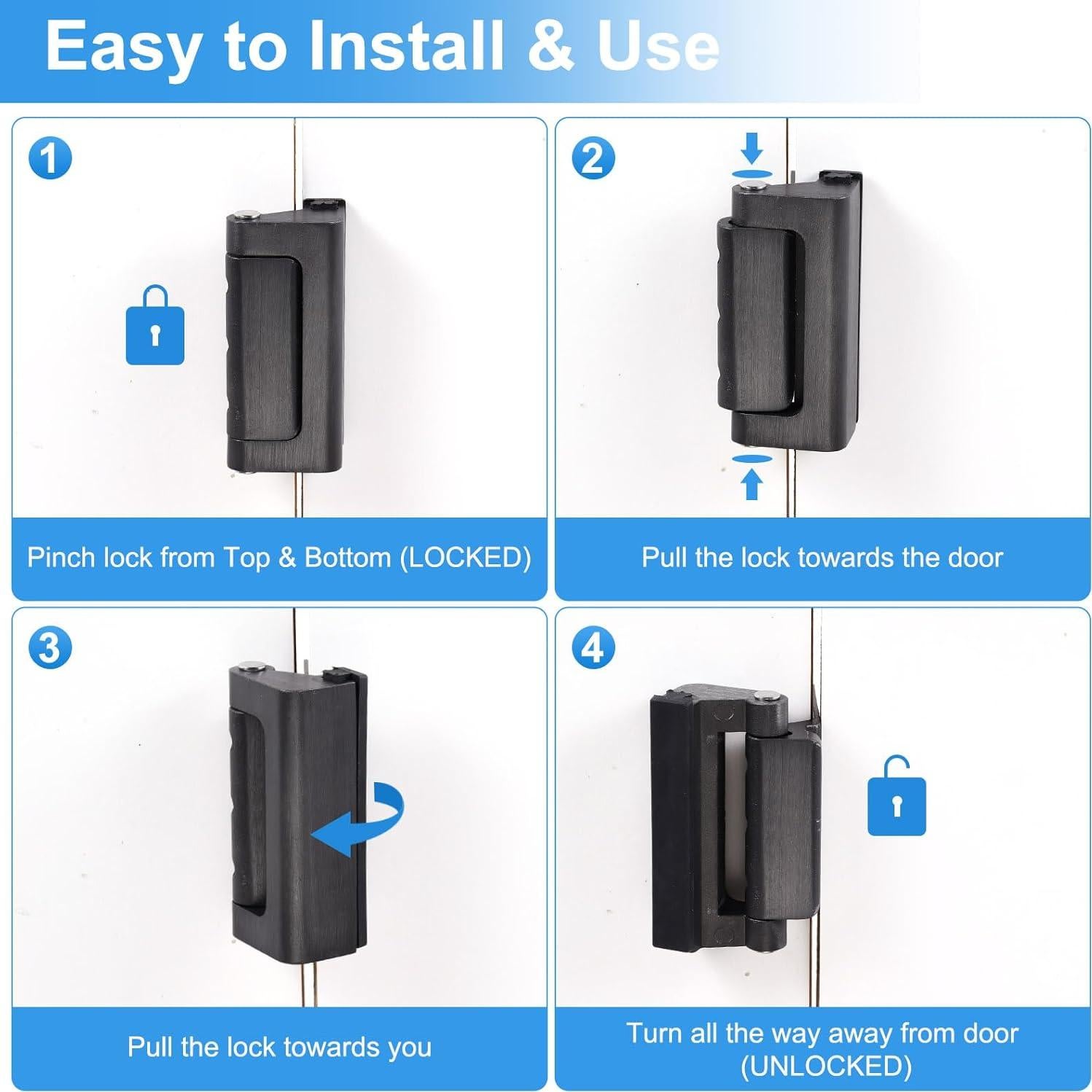 Easy to Install & Use

1

Pinch lock from Top & Bottom (LOCKED)

2

Pull the lock towards the door

3

Pull the lock towards you

4

Turn all the way away from door (UNLOCKED)