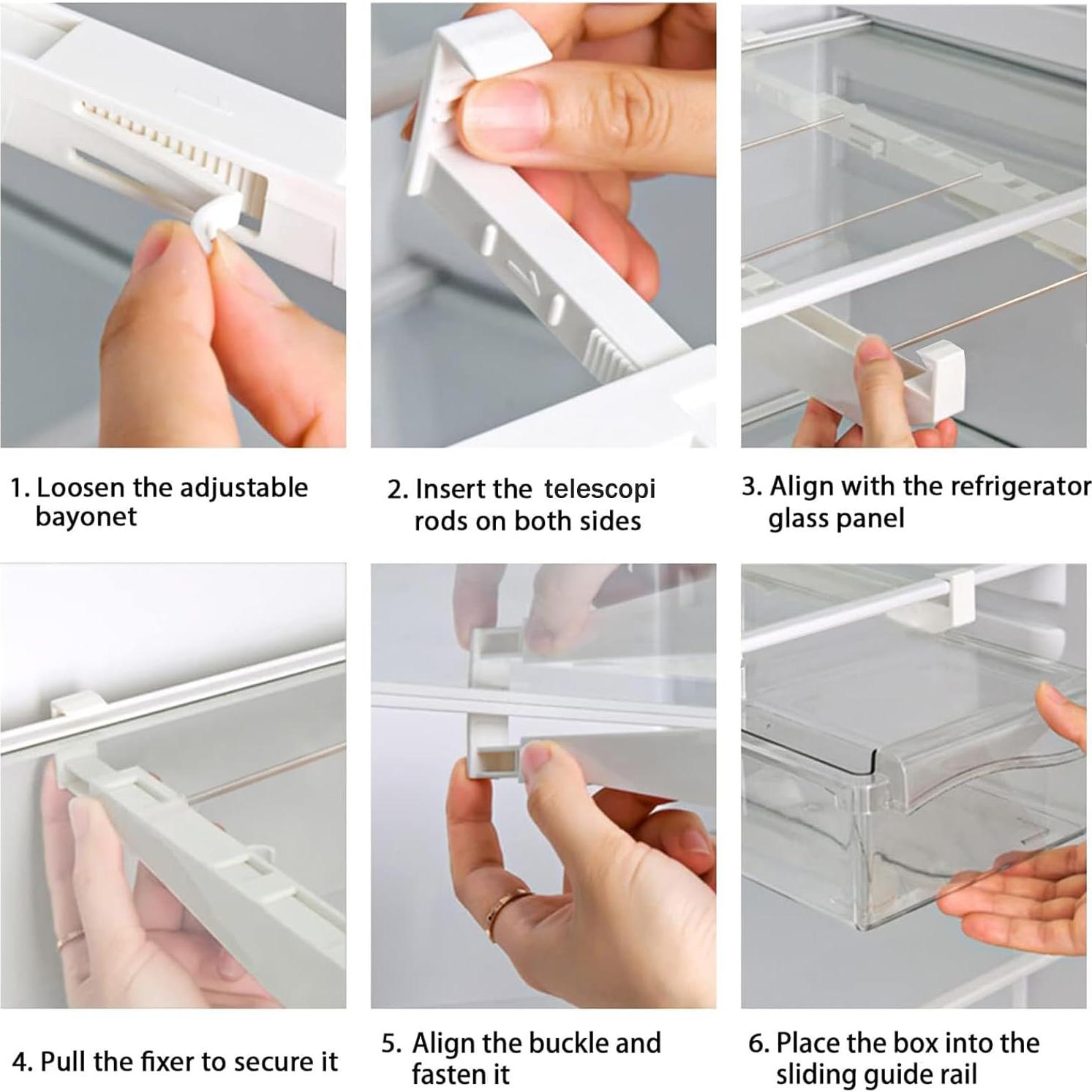 1. Loosen the adjustable bayonet

2. Insert the telescopi rods on both sides

3. Align with the refrigerator glass panel

4. Pull the fixer to secure it

5. Align the buckle and fasten it

6. Place the box into the sliding guide rail