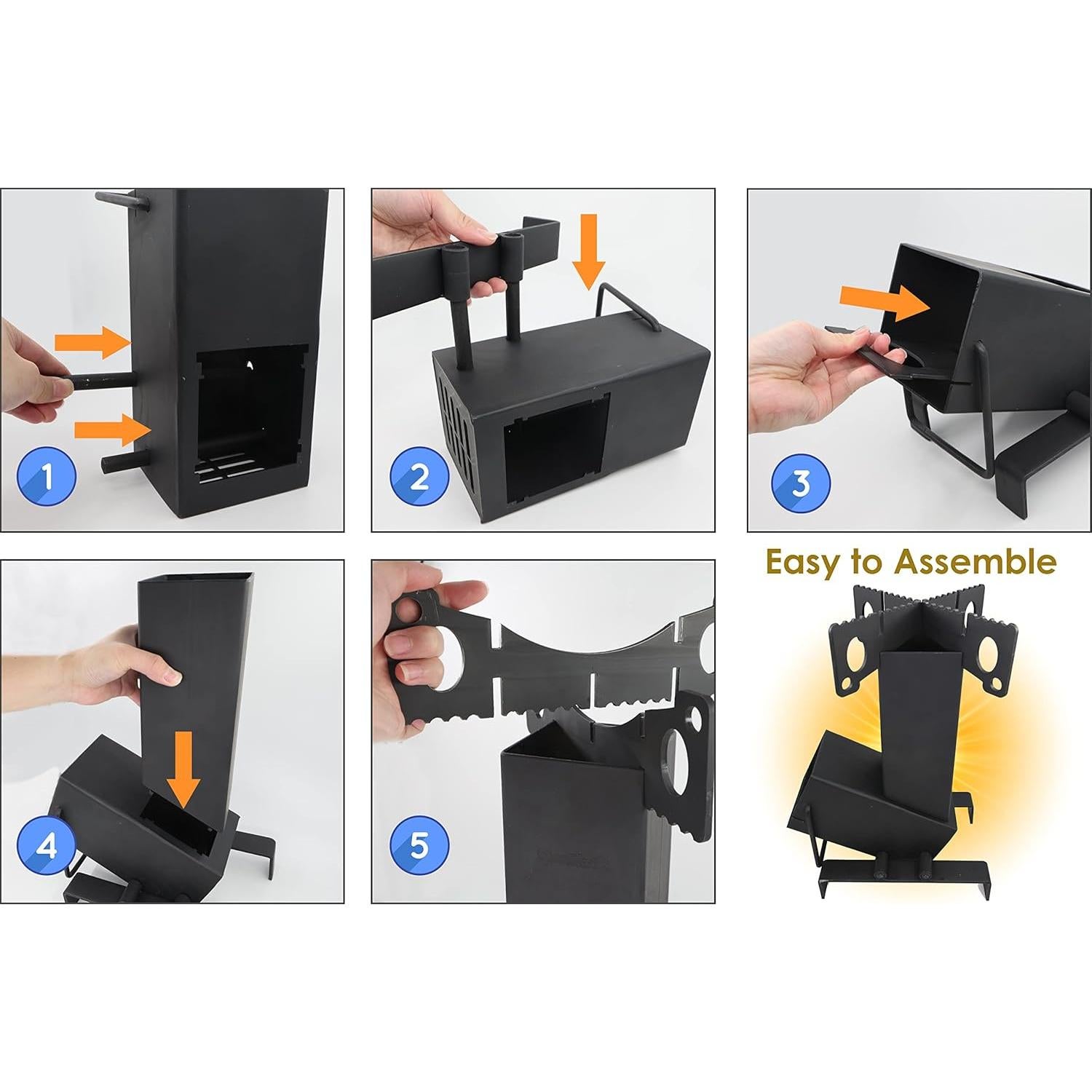 1

2

3

4

5

Easy to Assemble