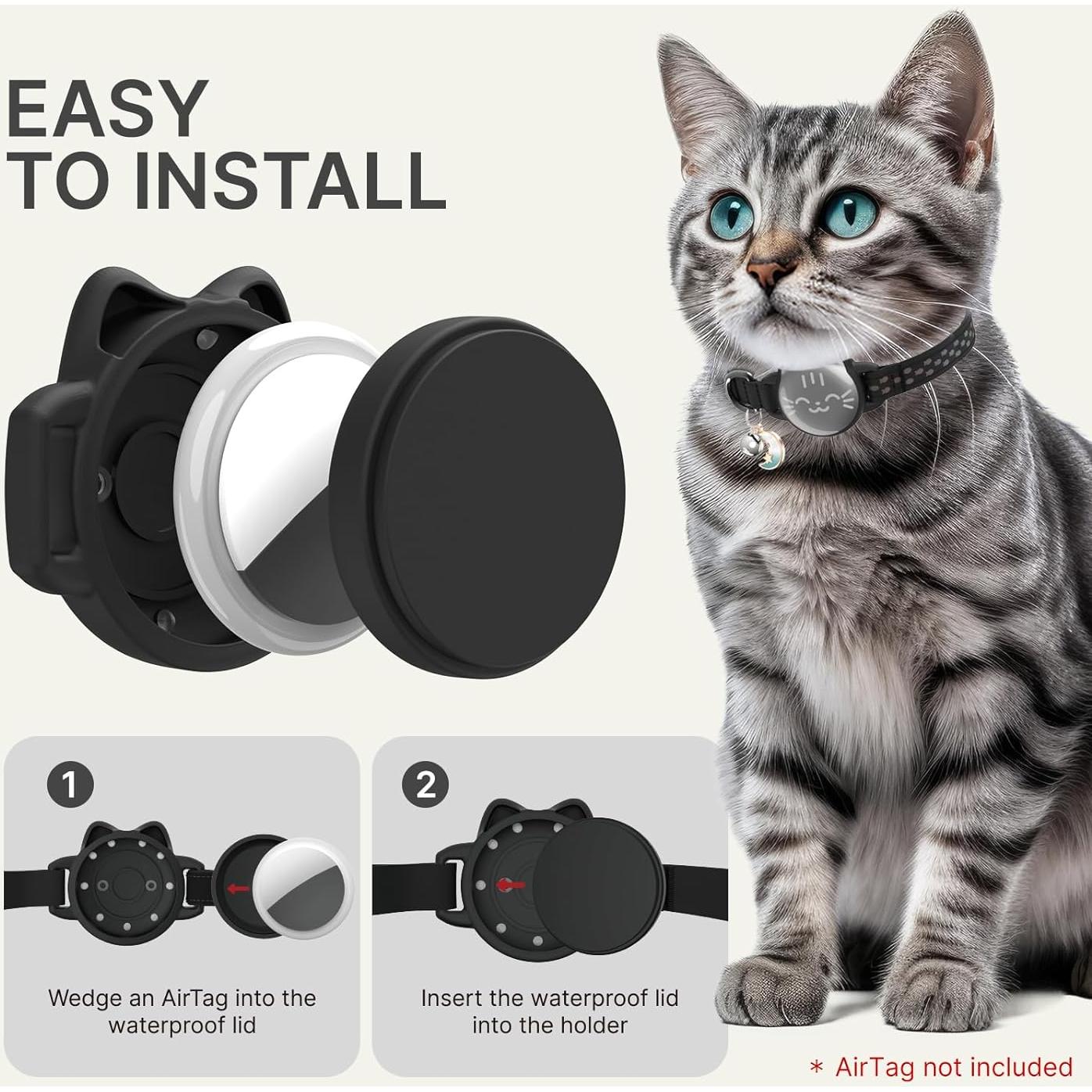 EASY TO INSTALL

1

Wedge an AirTag into the waterproof lid

2

Insert the waterproof lid into the holder

* AirTag not included