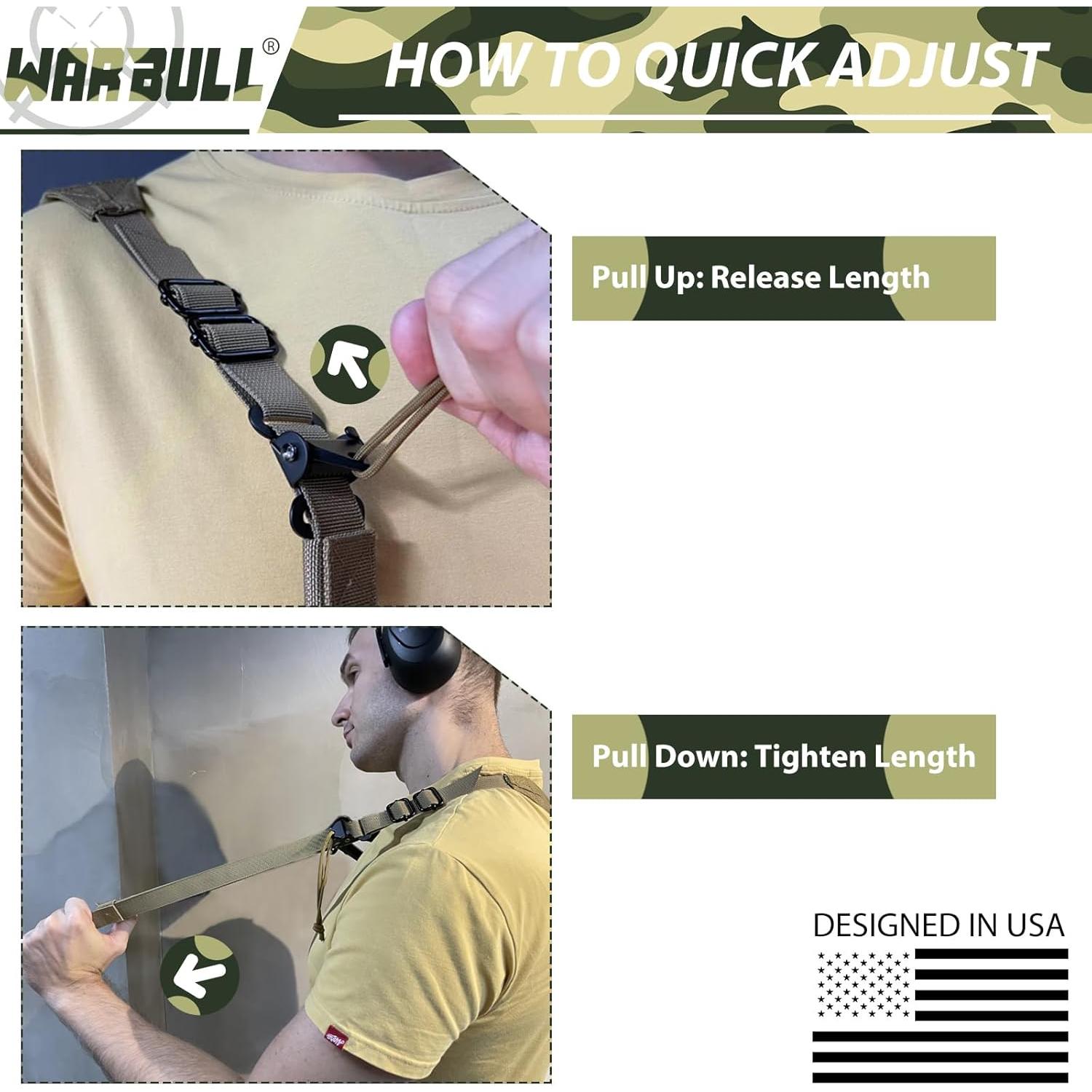 WARBULL®

HOW TO QUICK ADJUST

Pull Up: Release Length

Pull Down: Tighten Length

DESIGNED IN USA