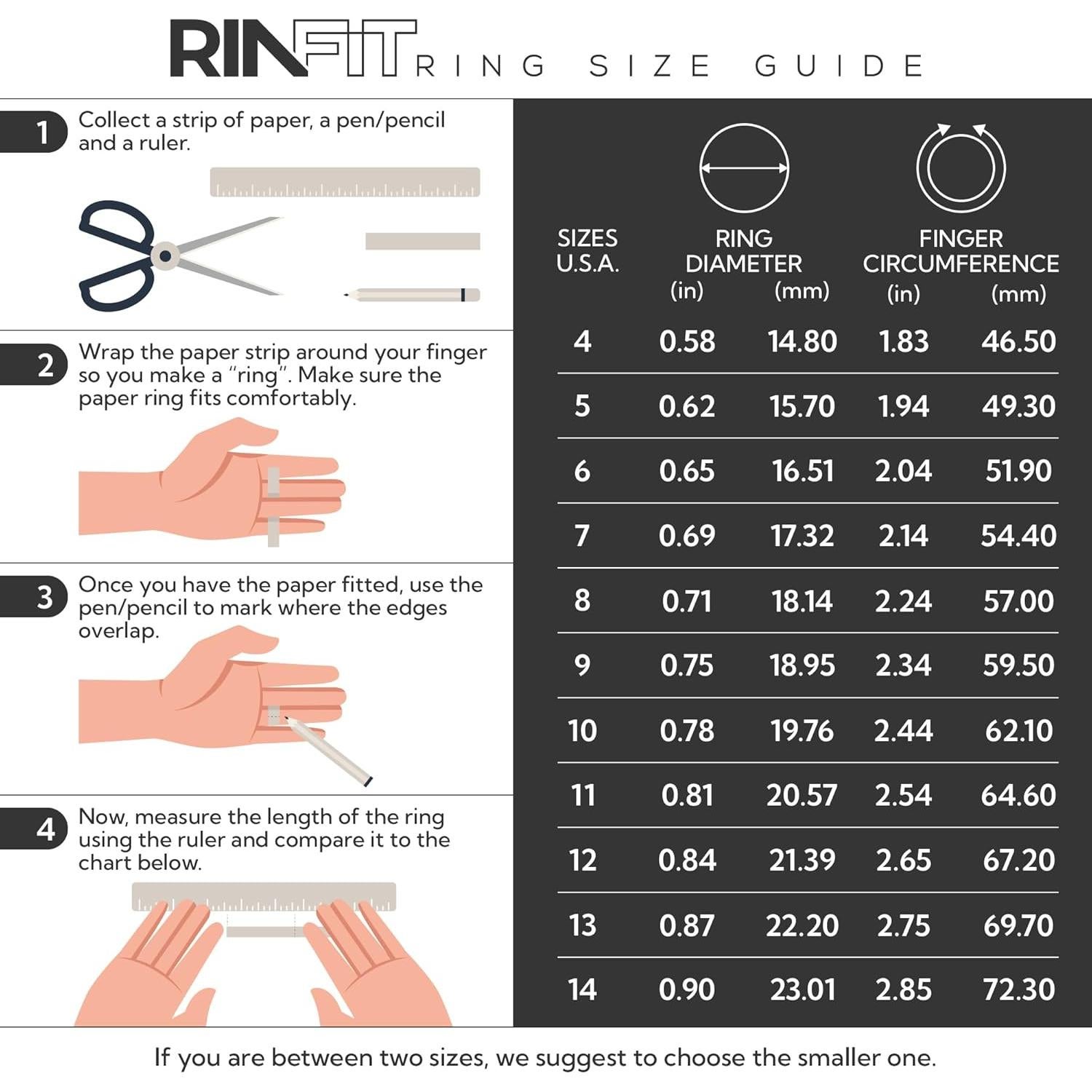 RINFIT RING SIZE GUIDE

1 Collect a strip of paper, a pen/pencil and a ruler.

2 Wrap the paper strip around your finger so you make a "ring". Make sure the paper ring fits comfortably.

3 Once you have the paper fitted, use the pen/pencil to mark where the edges overlap.

4 Now, measure the length of the ring using the ruler and compare it to the chart below.

| SIZES U.S.A. | RING DIAMETER (in) | RING DIAMETER (mm) | FINGER CIRCUMFERENCE (in) | FINGER CIRCUMFERENCE (mm) |
|---|---|---|---|---|
| 4 | 0.58 | 14.80 | 1.83 | 46.50 |
| 5 | 0.62 | 15.70 | 1.94 | 49.30 |
| 6 | 0.65 | 16.51 | 2.04 | 51.90 |
| 7 | 0.69 | 17.32 | 2.14 | 54.40 |
| 8 | 0.71 | 18.14 | 2.24 | 57.00 |
| 9 | 0.75 | 18.95 | 2.34 | 59.50 |
| 10 | 0.78 | 19.76 | 2.44 | 62.10 |
| 11 | 0.81 | 20.57 | 2.54 | 64.60 |
| 12 | 0.84 | 21.39 | 2.65 | 67.20 |
| 13 | 0.87 | 22.20 | 2.75 | 69.70 |
| 14 | 0.90 | 23.01 | 2.85 | 72.30 |

If you are between two sizes, we suggest to choose the smaller one.