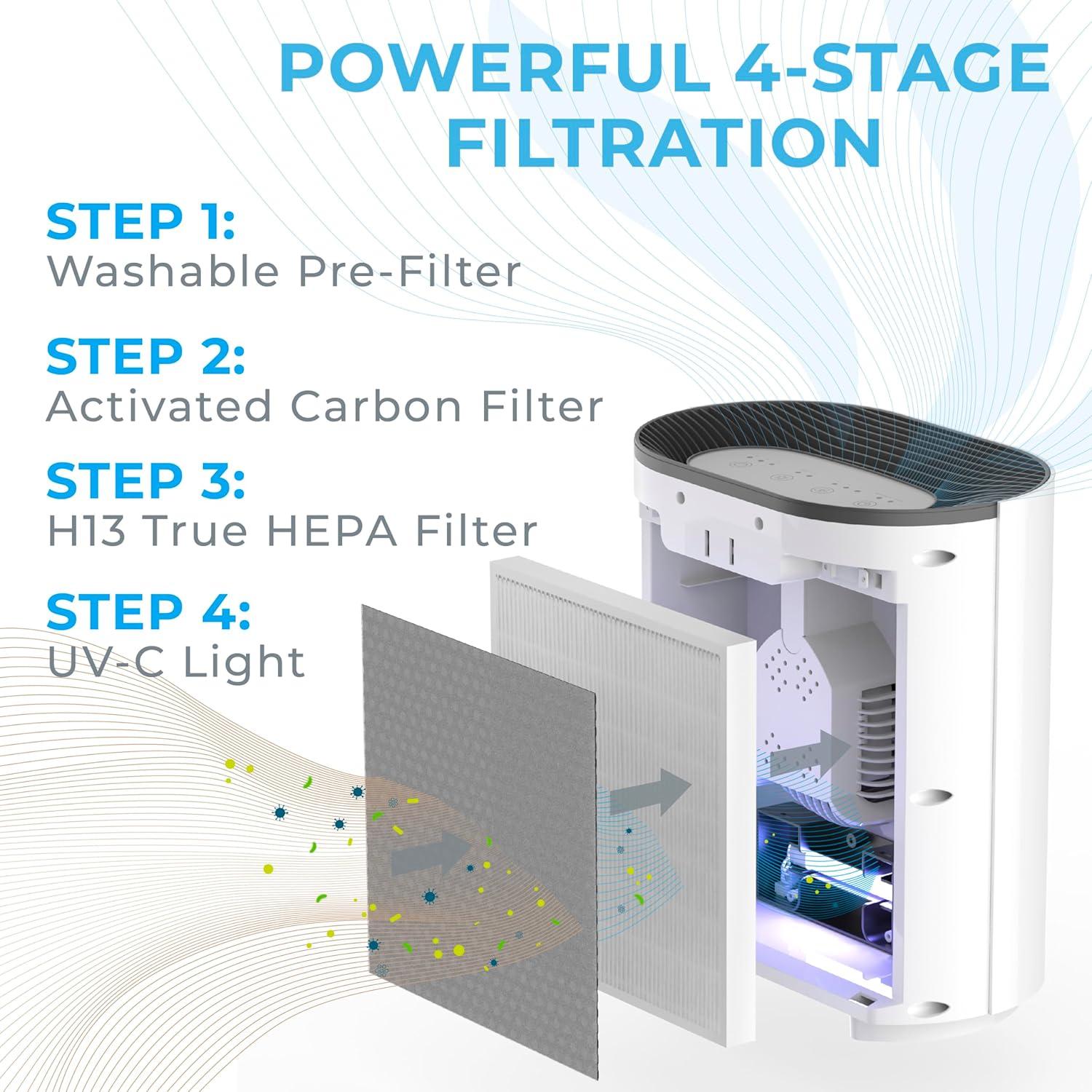 POWERFUL 4-STAGE FILTRATION

STEP 1:
Washable Pre-Filter

STEP 2:
Activated Carbon Filter

STEP 3:
H13 True HEPA Filter

STEP 4:
UV-C Light