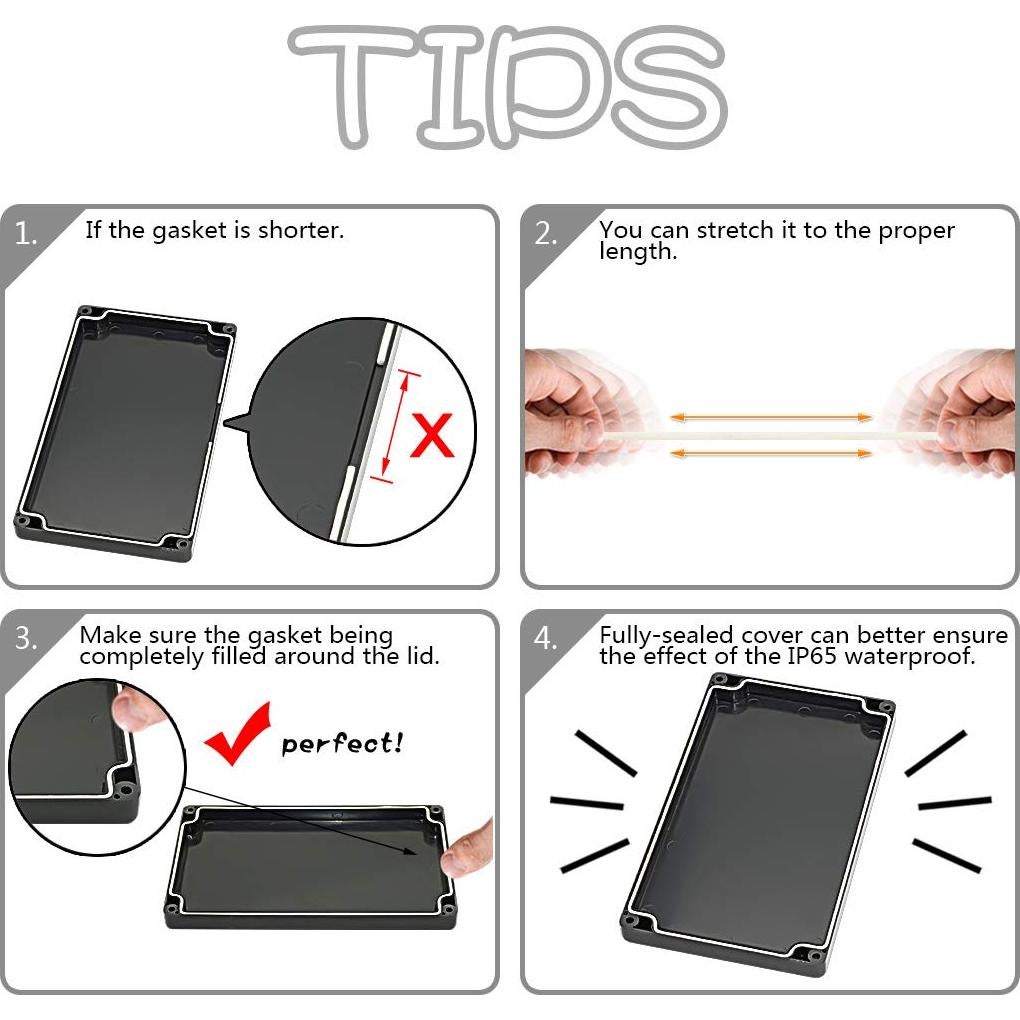 TIPS

1. If the gasket is shorter.

X

2. You can stretch it to the proper length.

3. Make sure the gasket being completely filled around the lid.

perfect!

4. Fully-sealed cover can better ensure the effect of the IP65 waterproof.