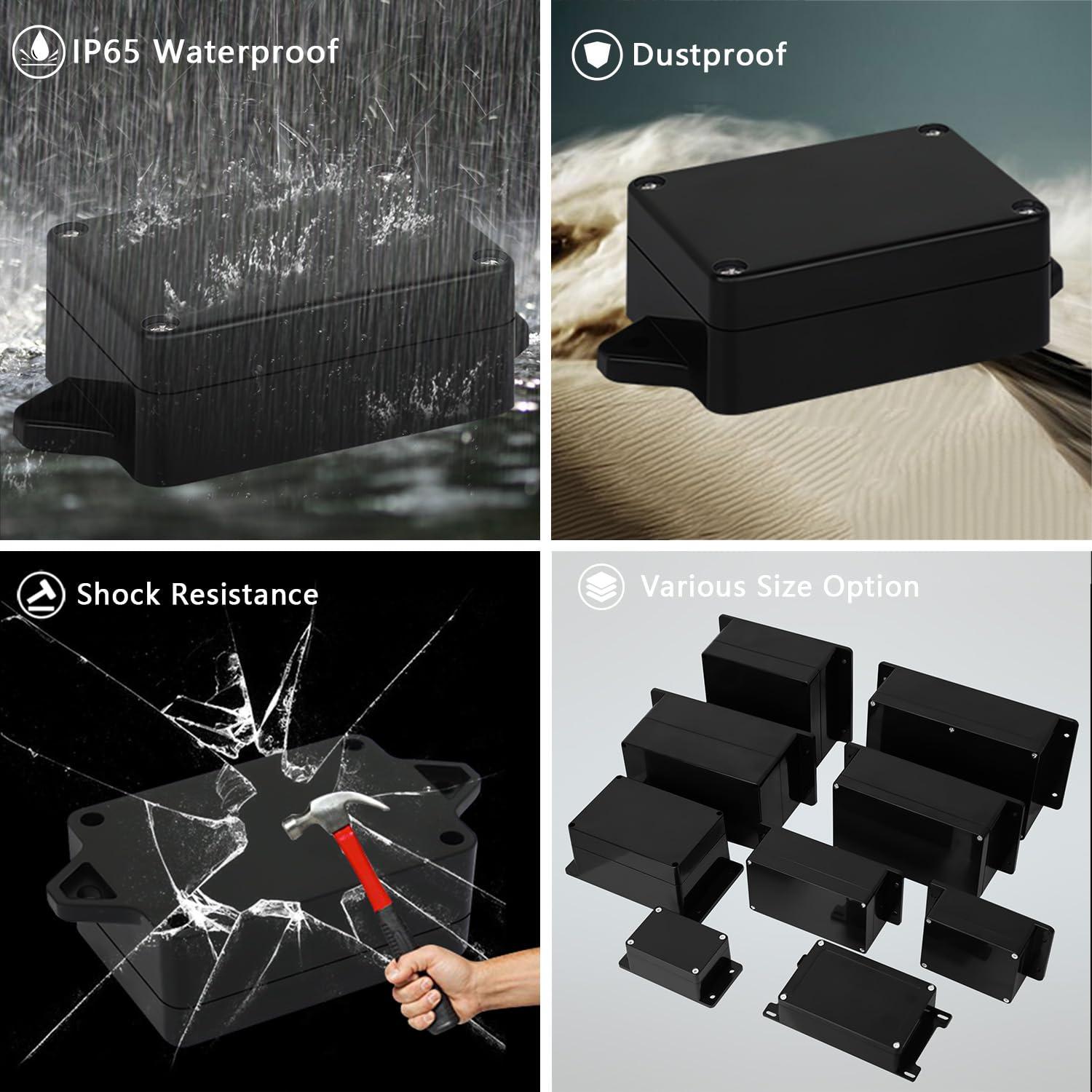 IP65 Waterproof

Dustproof

Shock Resistance

Various Size Option