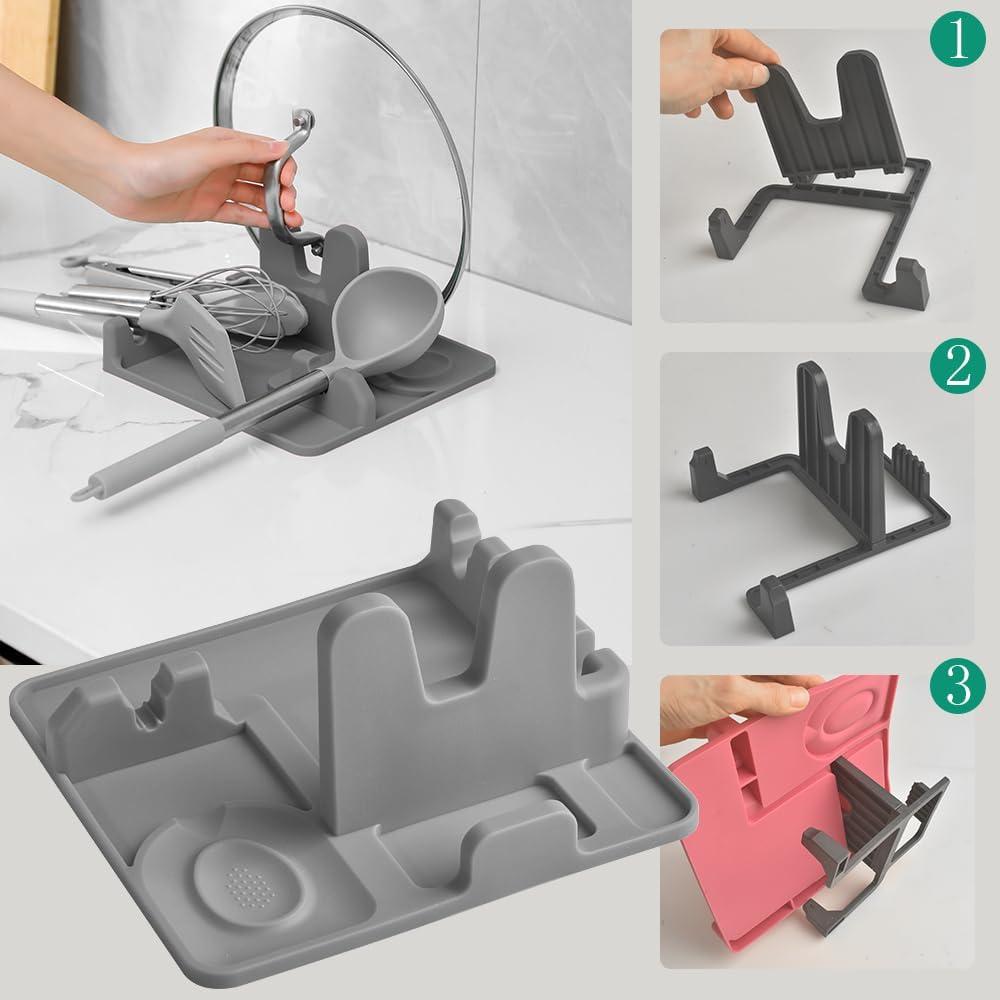 1
2
3