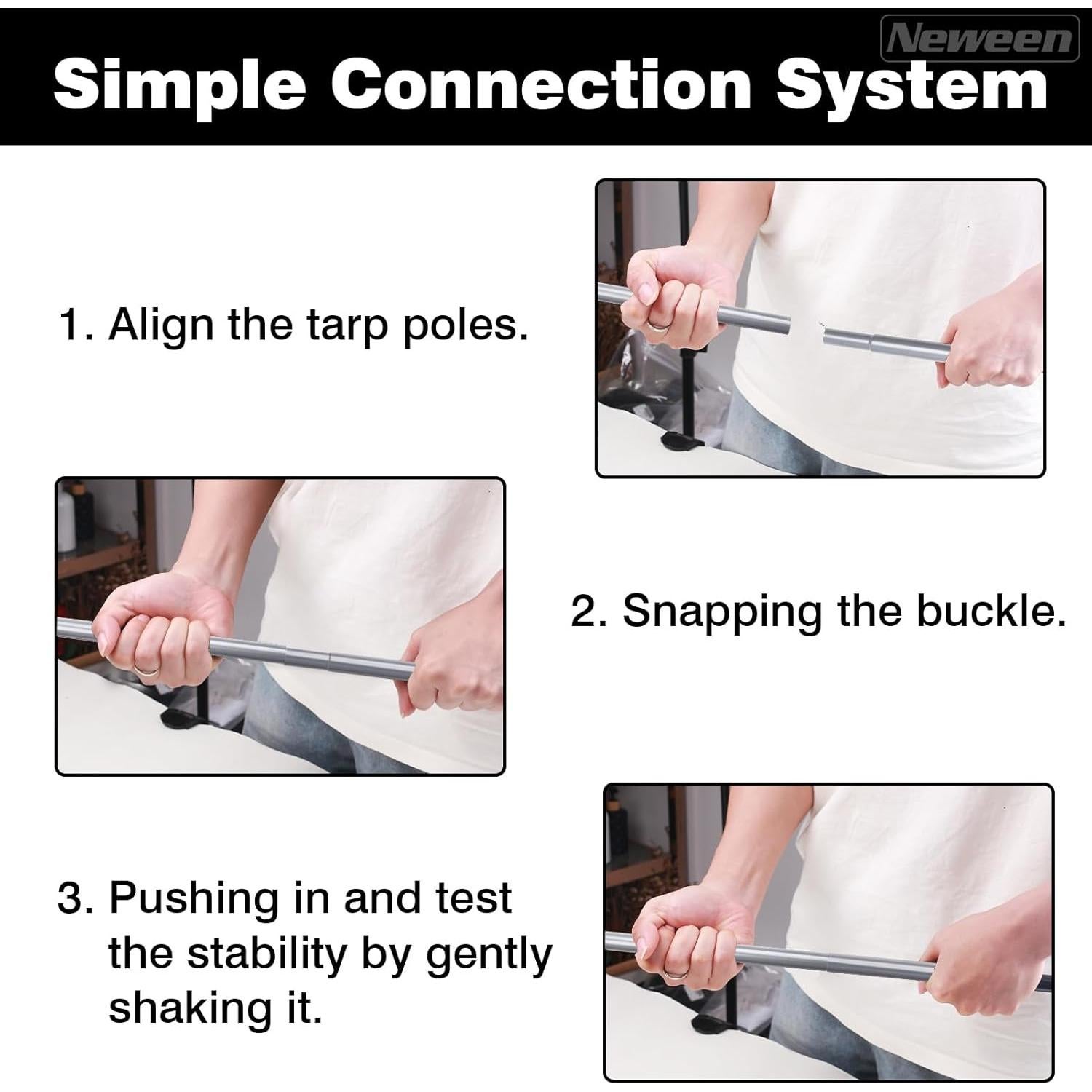 Neween

Simple Connection System

1. Align the tarp poles.

2. Snapping the buckle.

3. Pushing in and test the stability by gently shaking it.