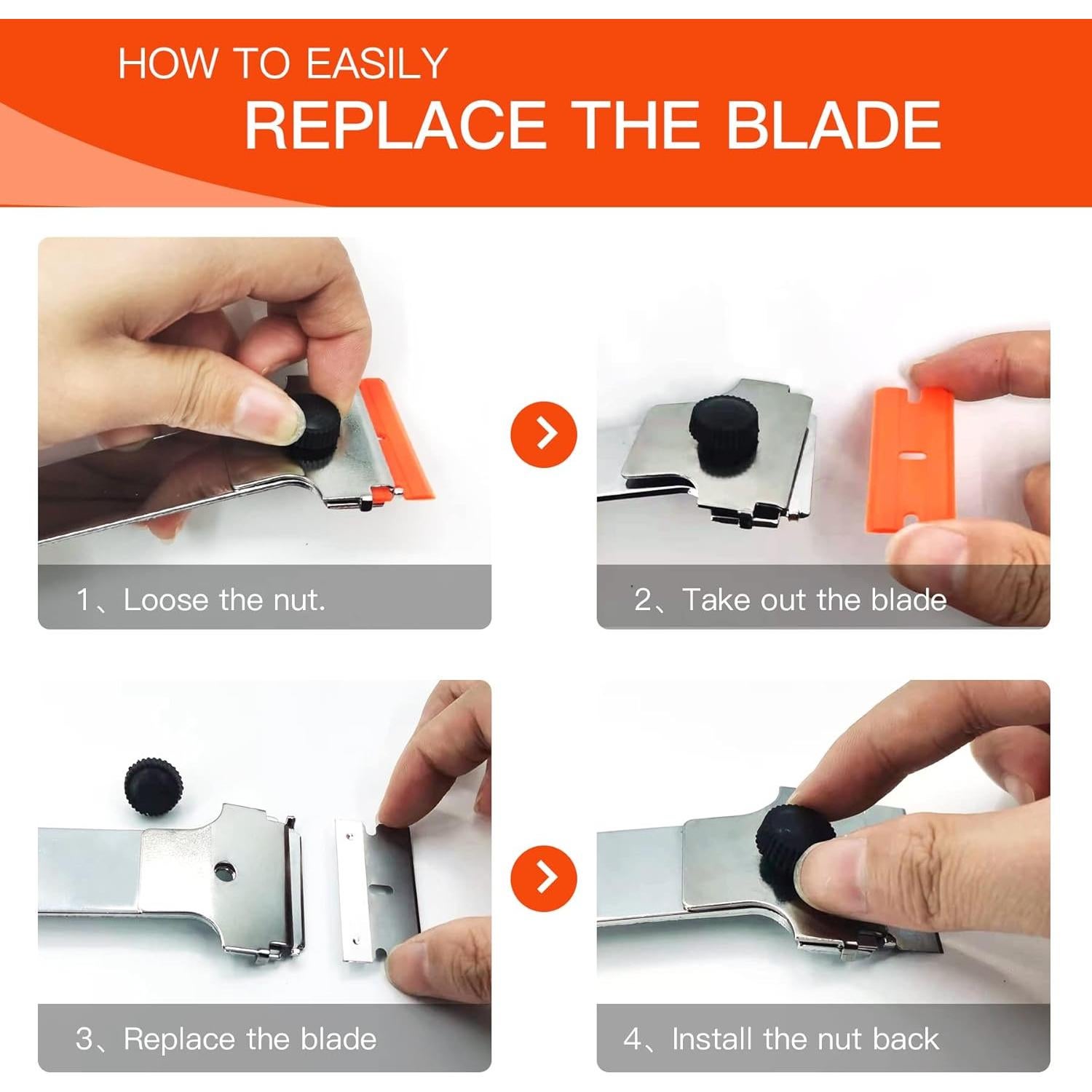 HOW TO EASILY
REPLACE THE BLADE

1、Loose the nut.

2、Take out the blade

3、Replace the blade

4、Install the nut back