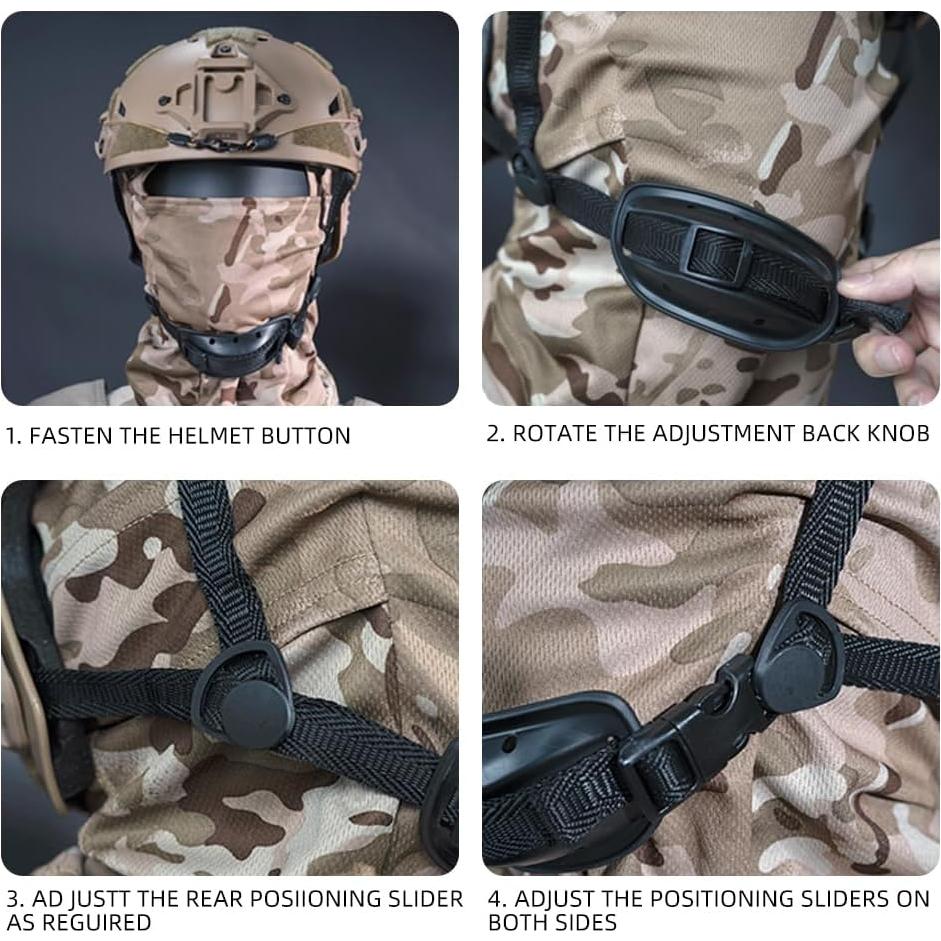 1. FASTEN THE HELMET BUTTON

2. ROTATE THE ADJUSTMENT BACK KNOB

3. AD JUSTT THE REAR POSIIONING SLIDER AS REGUIRED

4. ADJUST THE POSITIONING SLIDERS ON BOTH SIDES