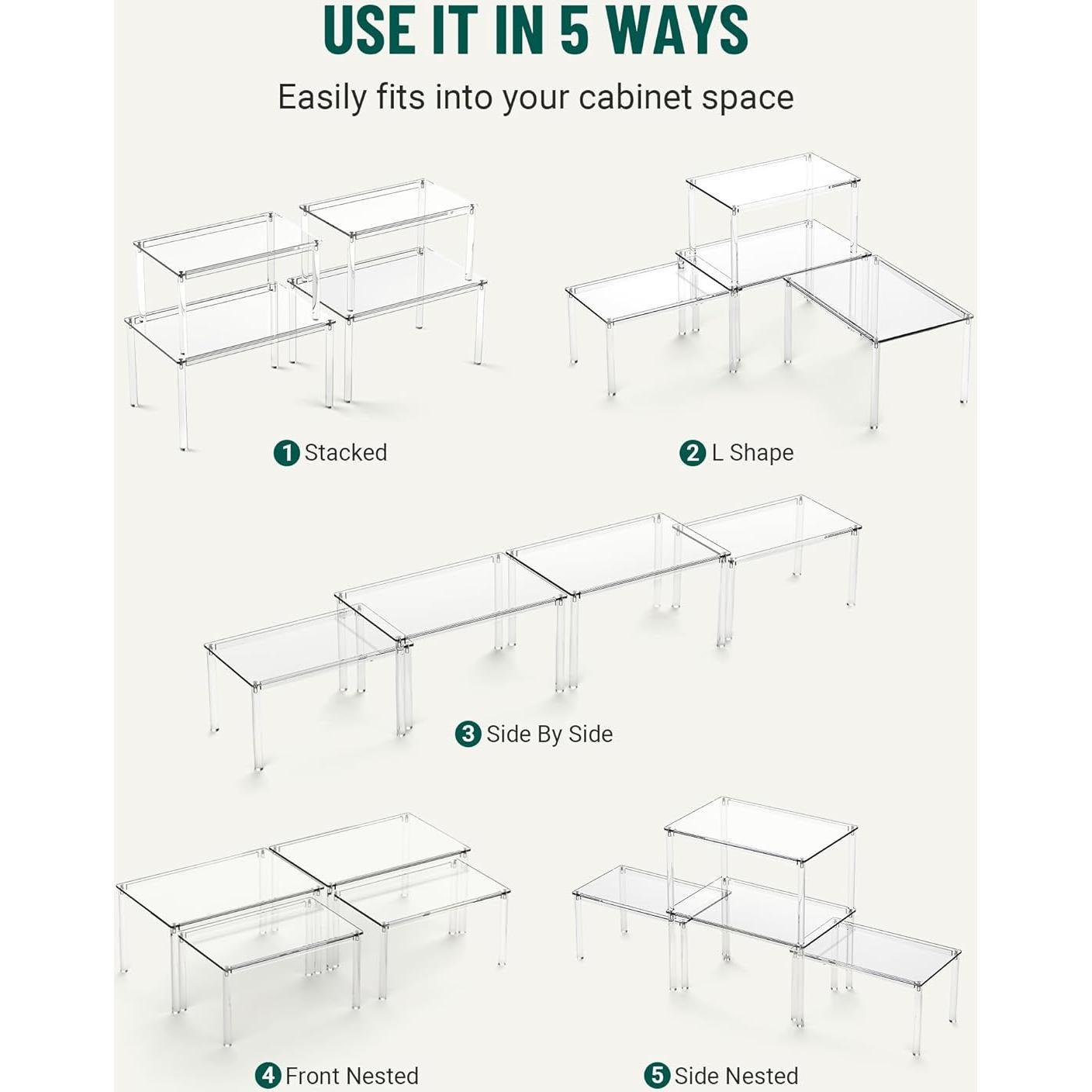 USE IT IN 5 WAYS

Easily fits into your cabinet space

1 Stacked

2 L Shape

3 Side By Side

4 Front Nested

5 Side Nested