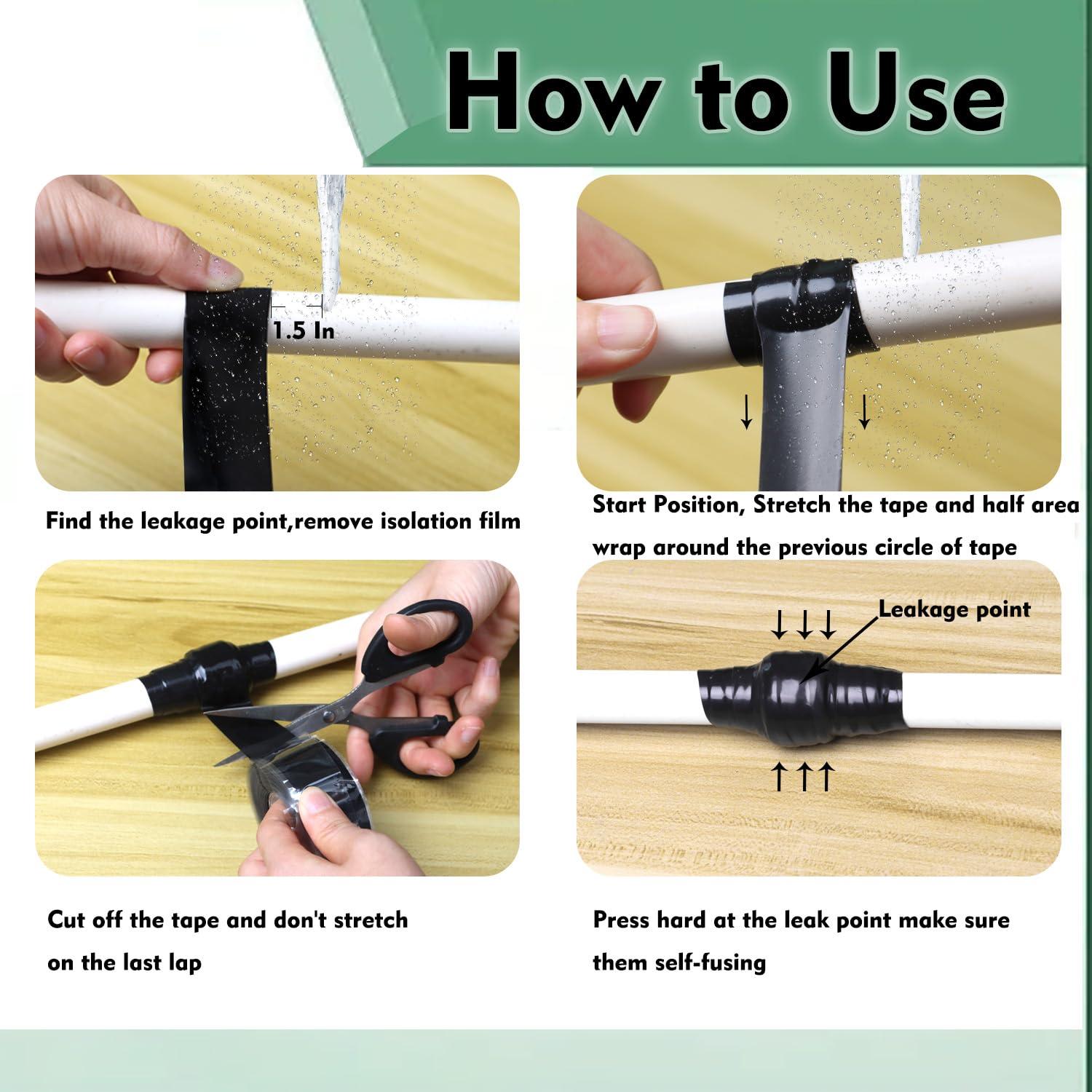 How to Use

1.5 In

Find the leakage point,remove isolation film

Start Position, Stretch the tape and half area wrap around the previous circle of tape

Cut off the tape and don't stretch on the last lap

Leakage point

Press hard at the leak point make sure them self-fusing