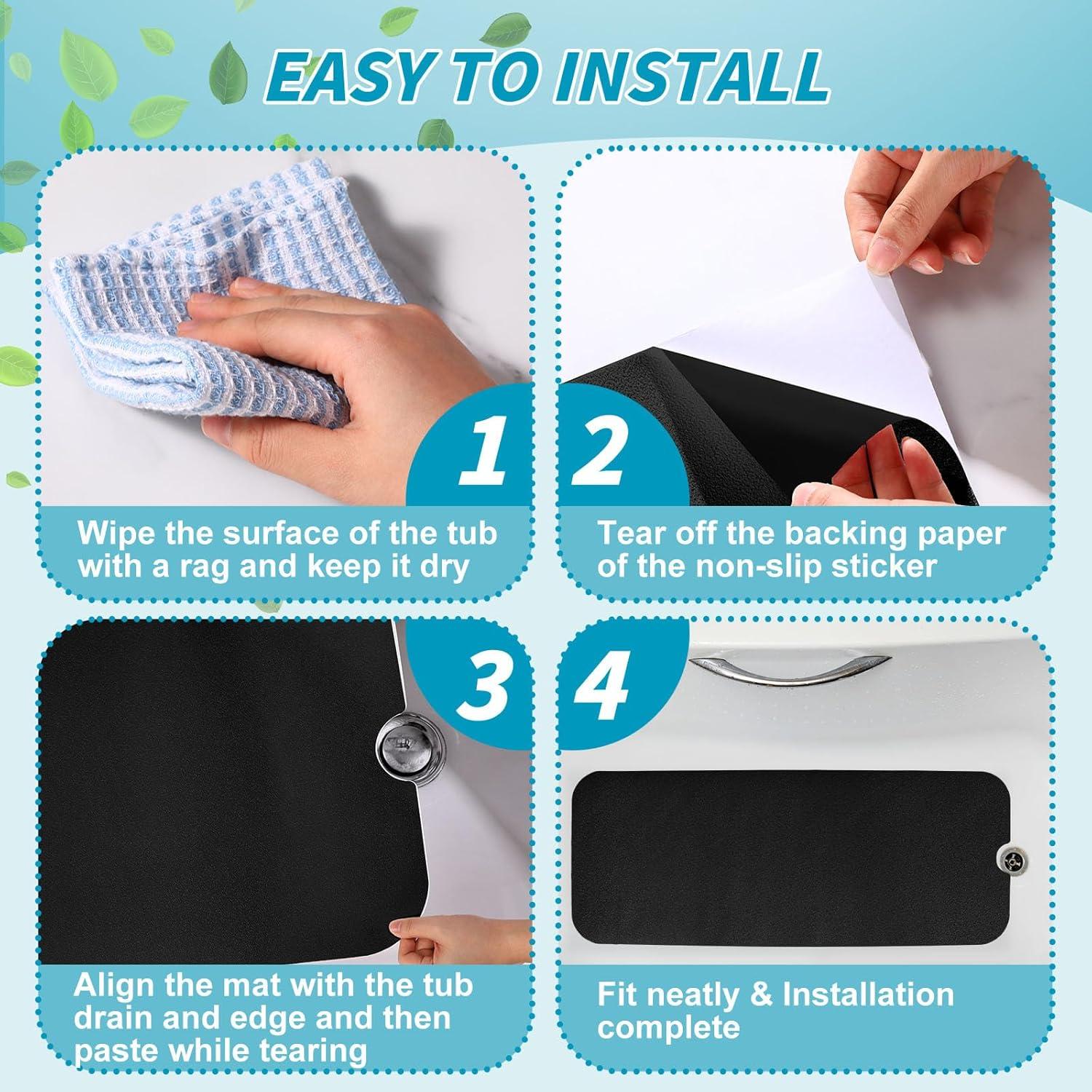 EASY TO INSTALL

1

Wipe the surface of the tub with a rag and keep it dry

2

Tear off the backing paper of the non-slip sticker

3

Align the mat with the tub drain and edge and then paste while tearing

4

Fit neatly & Installation complete