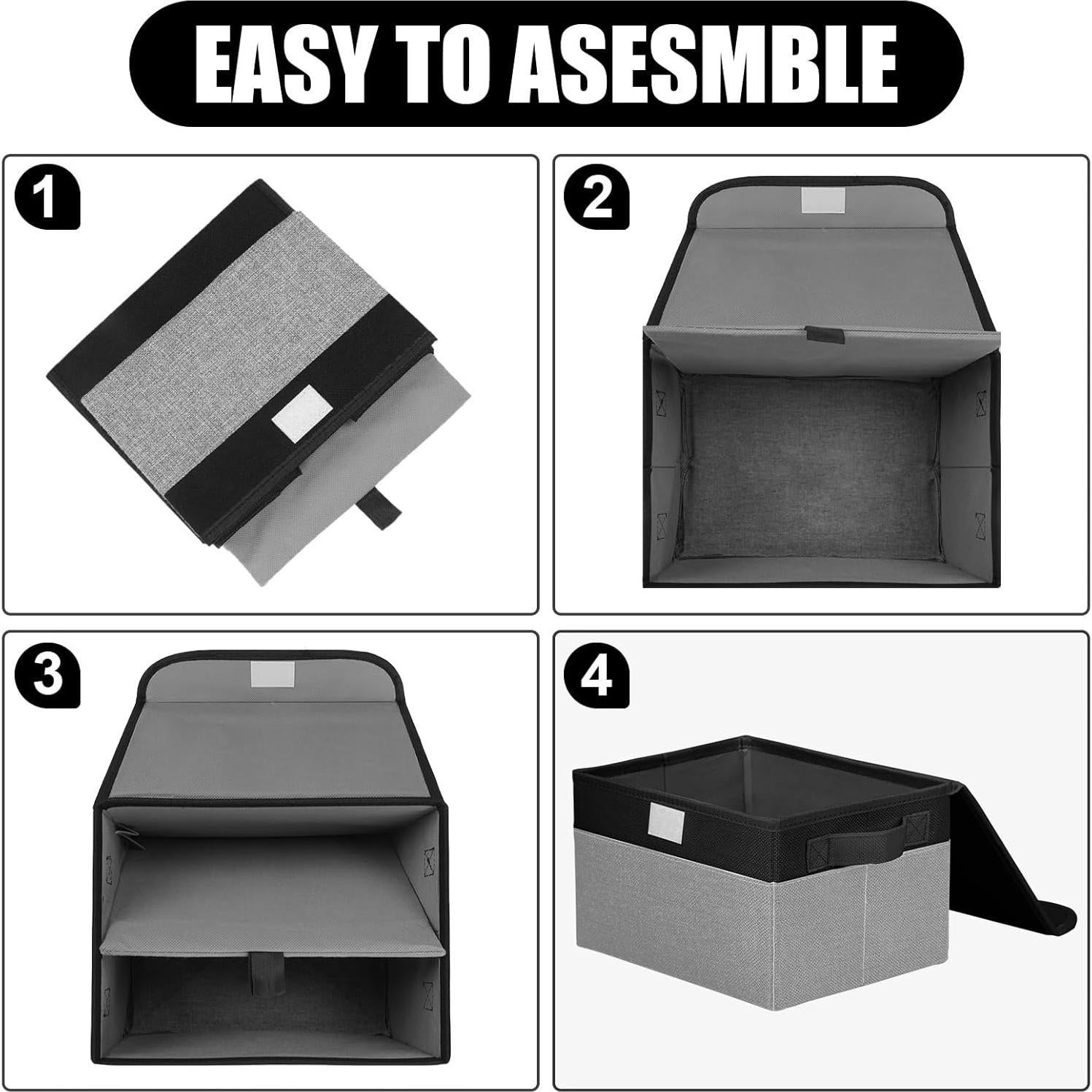 EASY TO ASESMBLE

1

2

3

4