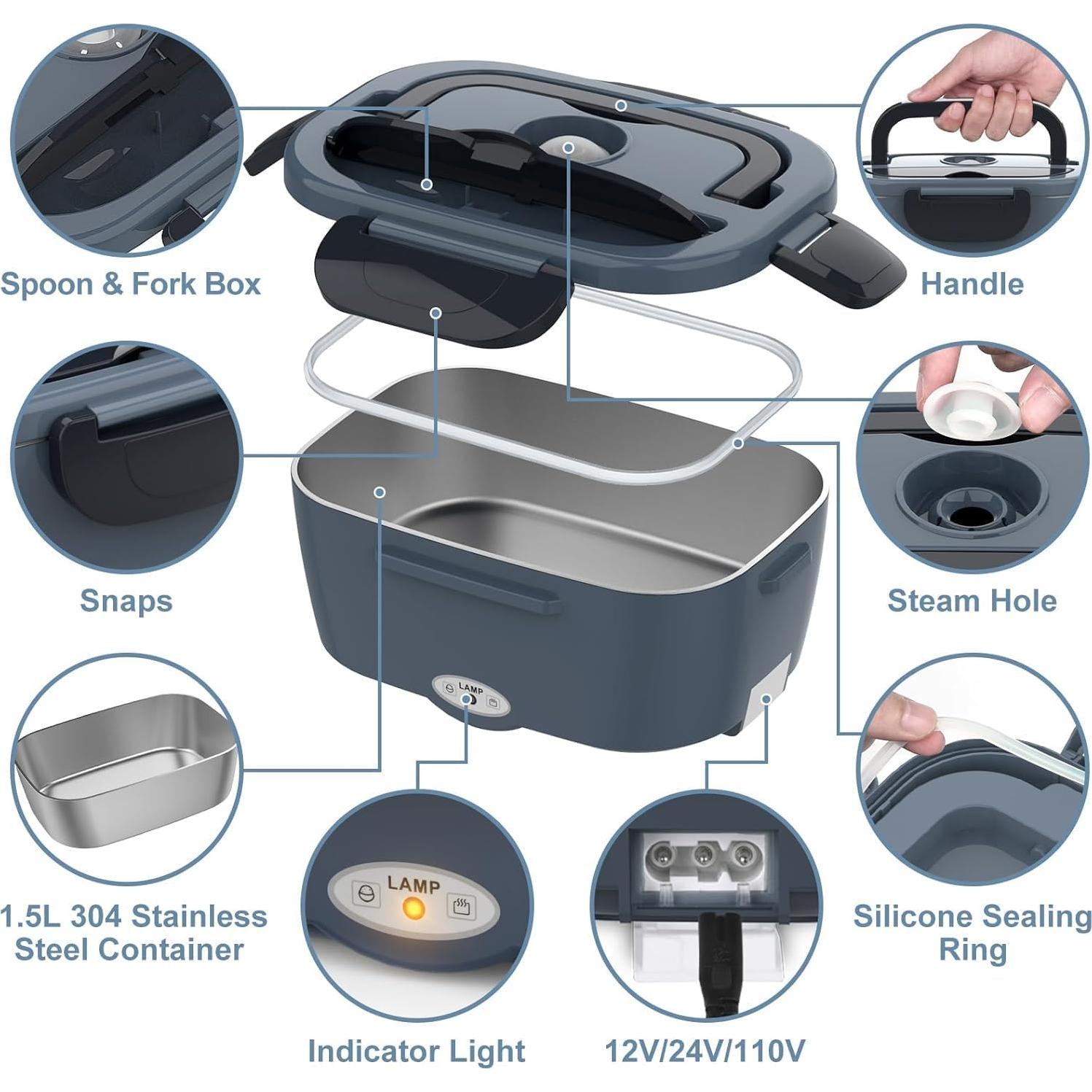 Spoon & Fork Box

Handle

Snaps

Steam Hole

LAMP

1.5L 304 Stainless Steel Container

LAMP

Indicator Light

12V/24V/110V

Silicone Sealing Ring