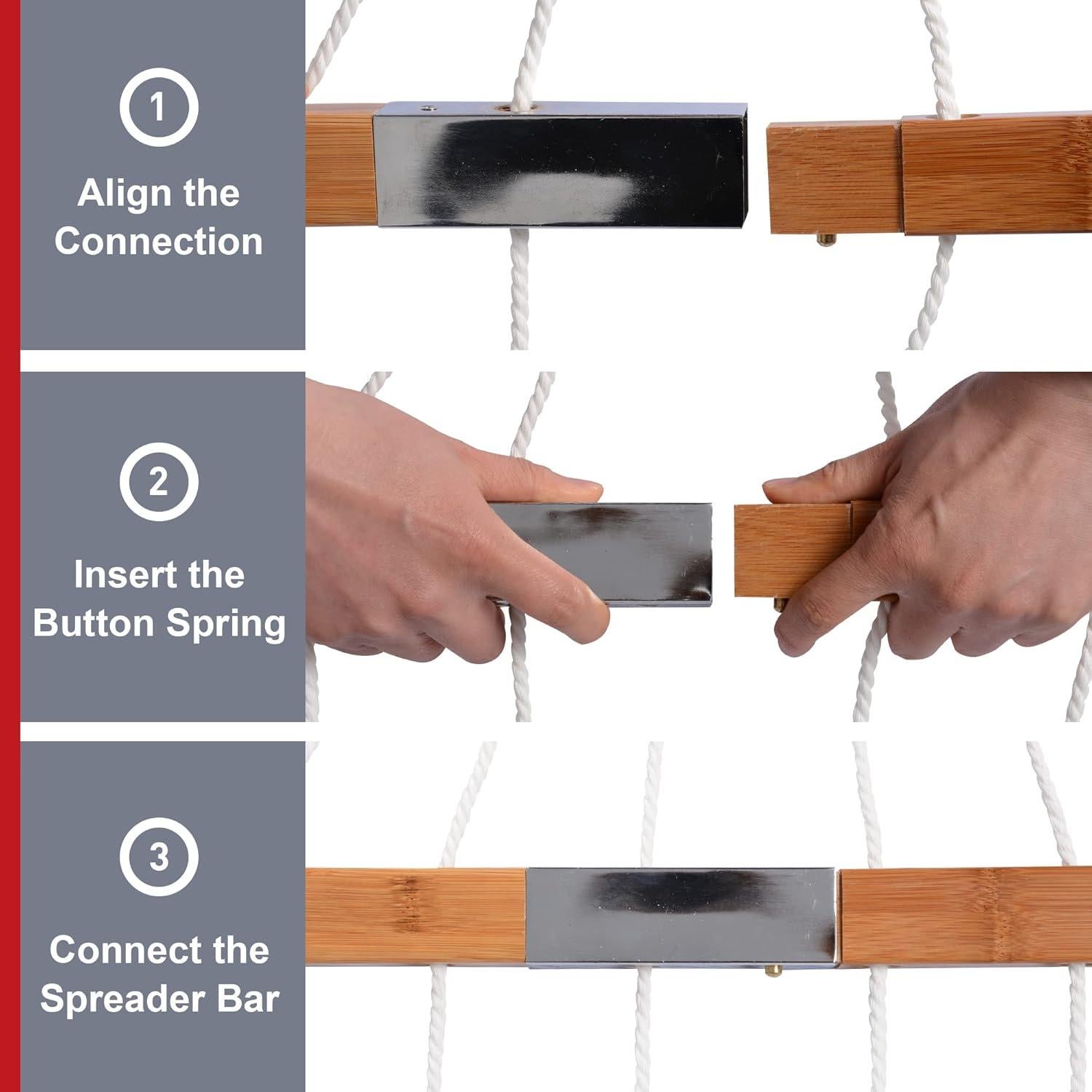 1
Align the Connection

2
Insert the Button Spring

3
Connect the Spreader Bar