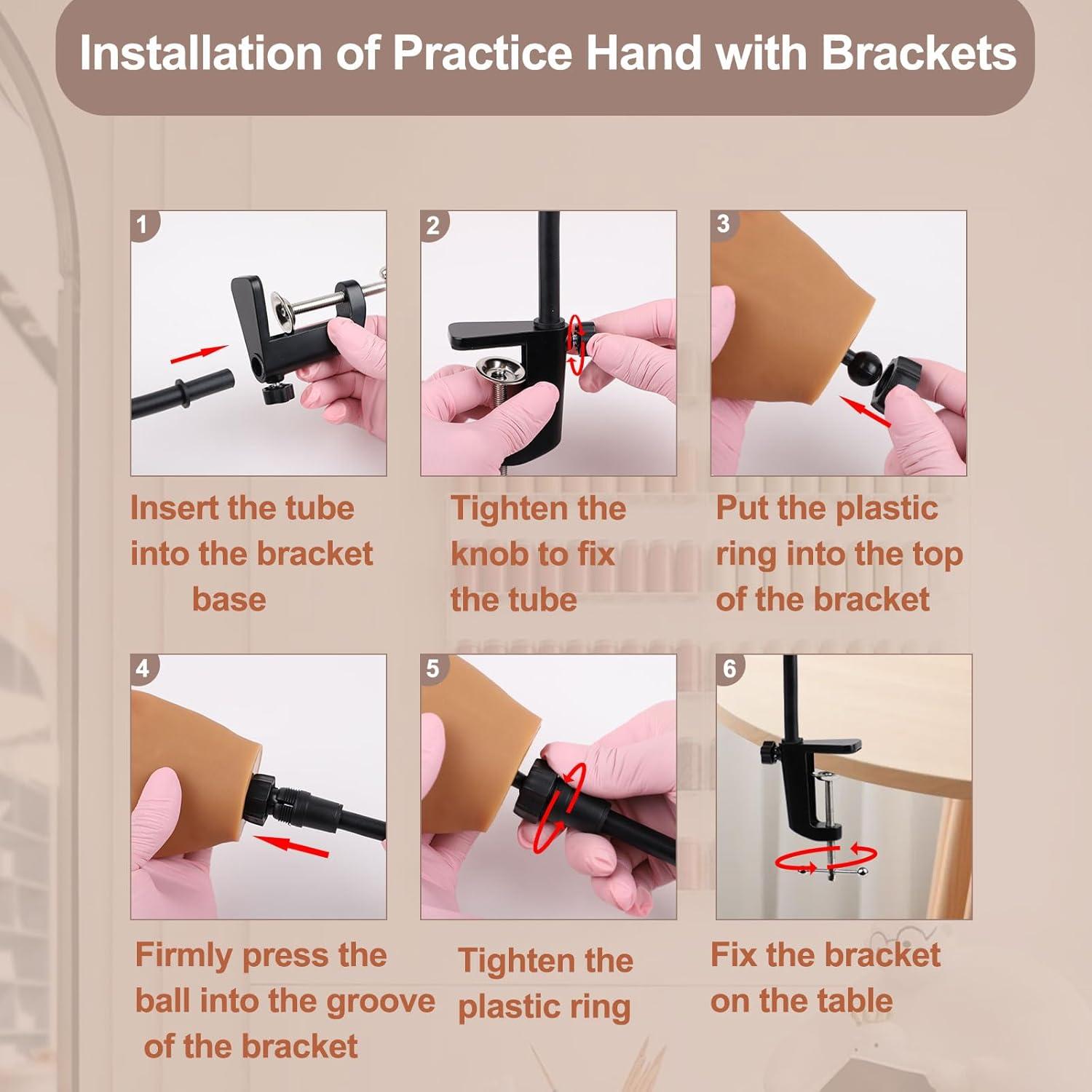 Installation of Practice Hand with Brackets

1

Insert the tube into the bracket base

2

Tighten the knob to fix the tube

3

Put the plastic ring into the top of the bracket

4

Firmly press the ball into the groove of the bracket

5

Tighten the plastic ring

6

Fix the bracket on the table