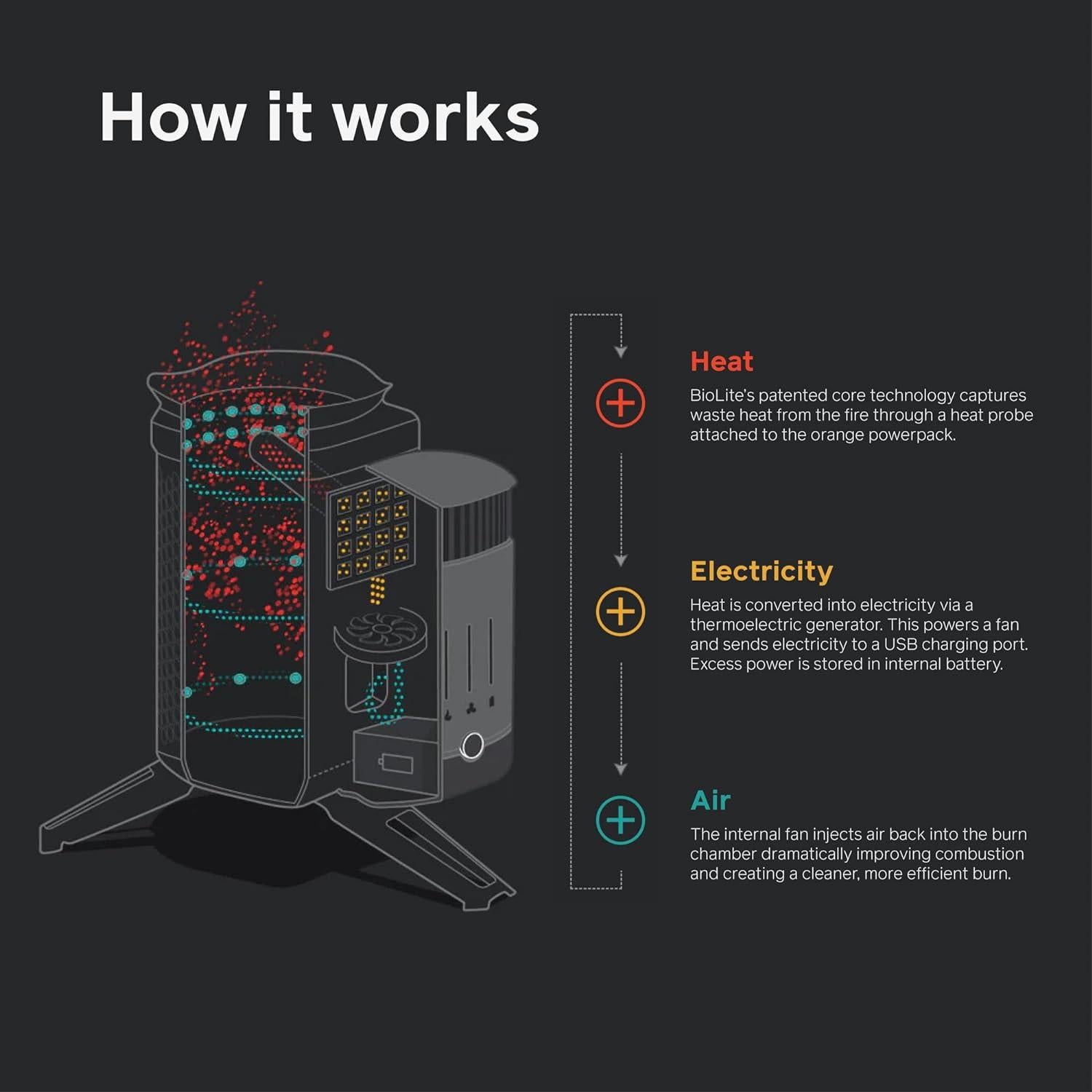 How it works

Heat

BioLite's patented core technology captures waste heat from the fire through a heat probe attached to the orange powerpack.

Electricity

Heat is converted into electricity via a thermoelectric generator. This powers a fan and sends electricity to a USB charging port. Excess power is stored in internal battery.

Air

The internal fan injects air back into the burn chamber dramatically improving combustion and creating a cleaner, more efficient burn.