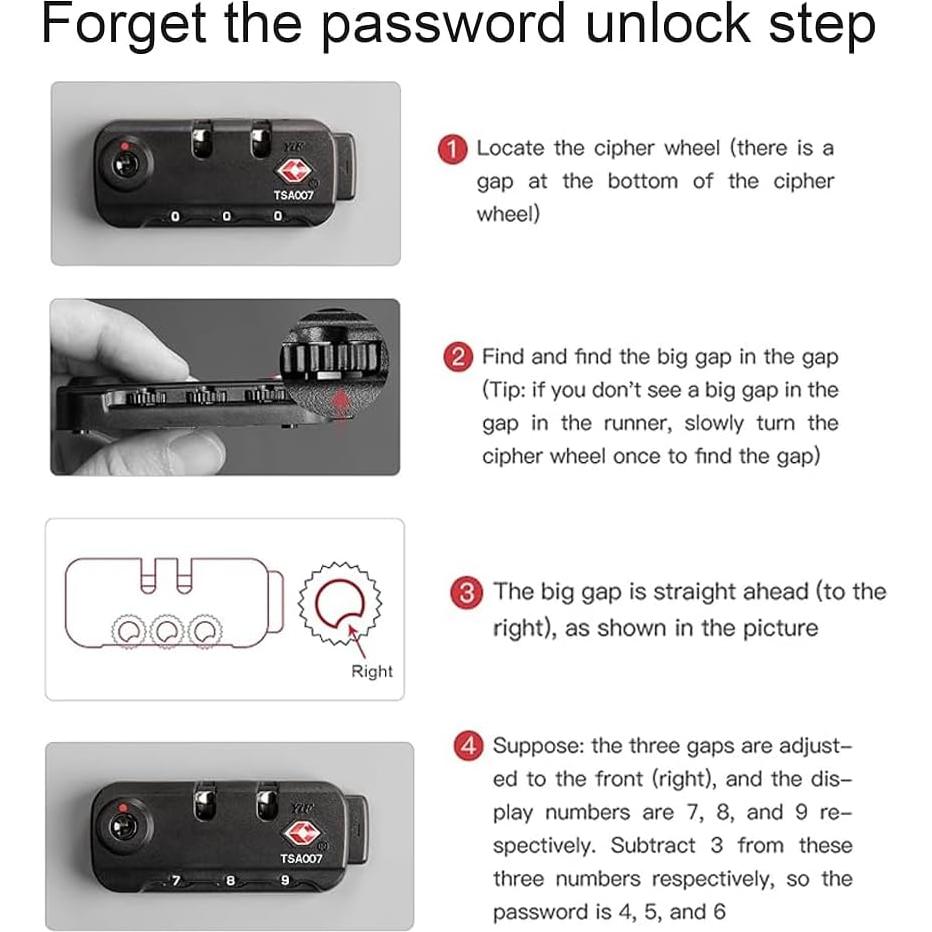 Forget the password unlock step

YIF
TSA007
0 0 0

1 Locate the cipher wheel (there is a gap at the bottom of the cipher wheel)

2 Find and find the big gap in the gap (Tip: if you don't see a big gap in the gap in the runner, slowly turn the cipher wheel once to find the gap)

Right

3 The big gap is straight ahead (to the right), as shown in the picture

YIF
TSA007
7 8 9

4 Suppose: the three gaps are adjusted to the front (right), and the display numbers are 7, 8, and 9 respectively. Subtract 3 from these three numbers respectively, so the password is 4, 5, and 6