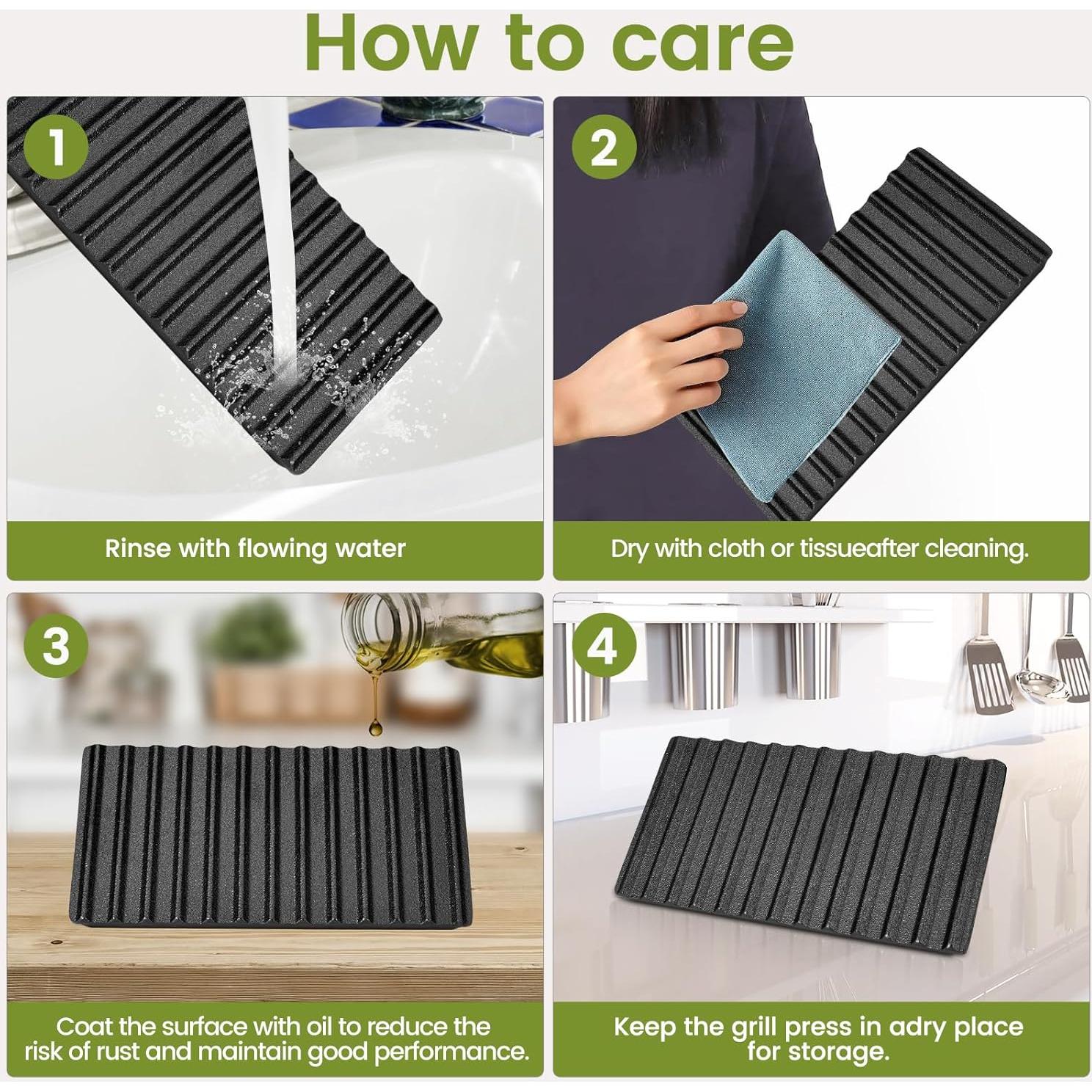 How to care

1

Rinse with flowing water

2

Dry with cloth or tissueafter cleaning.

3

Coat the surface with oil to reduce the risk of rust and maintain good performance.

4

Keep the grill press in adry place for storage.