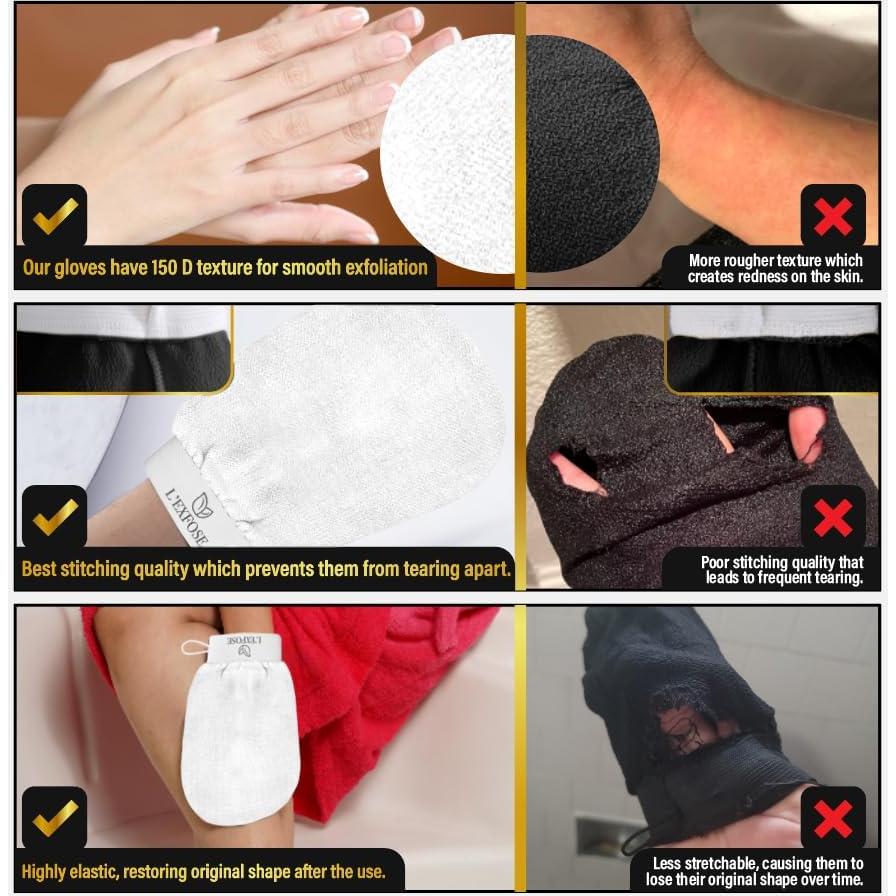 Our gloves have 150 D texture for smooth exfoliation

More rougher texture which creates redness on the skin.

L'EXFOSE

Best stitching quality which prevents them from tearing apart.

Poor stitching quality that leads to frequent tearing.

L'EXFOSE

Highly elastic, restoring original shape after the use.

Less stretchable, causing them to lose their original shape over time.