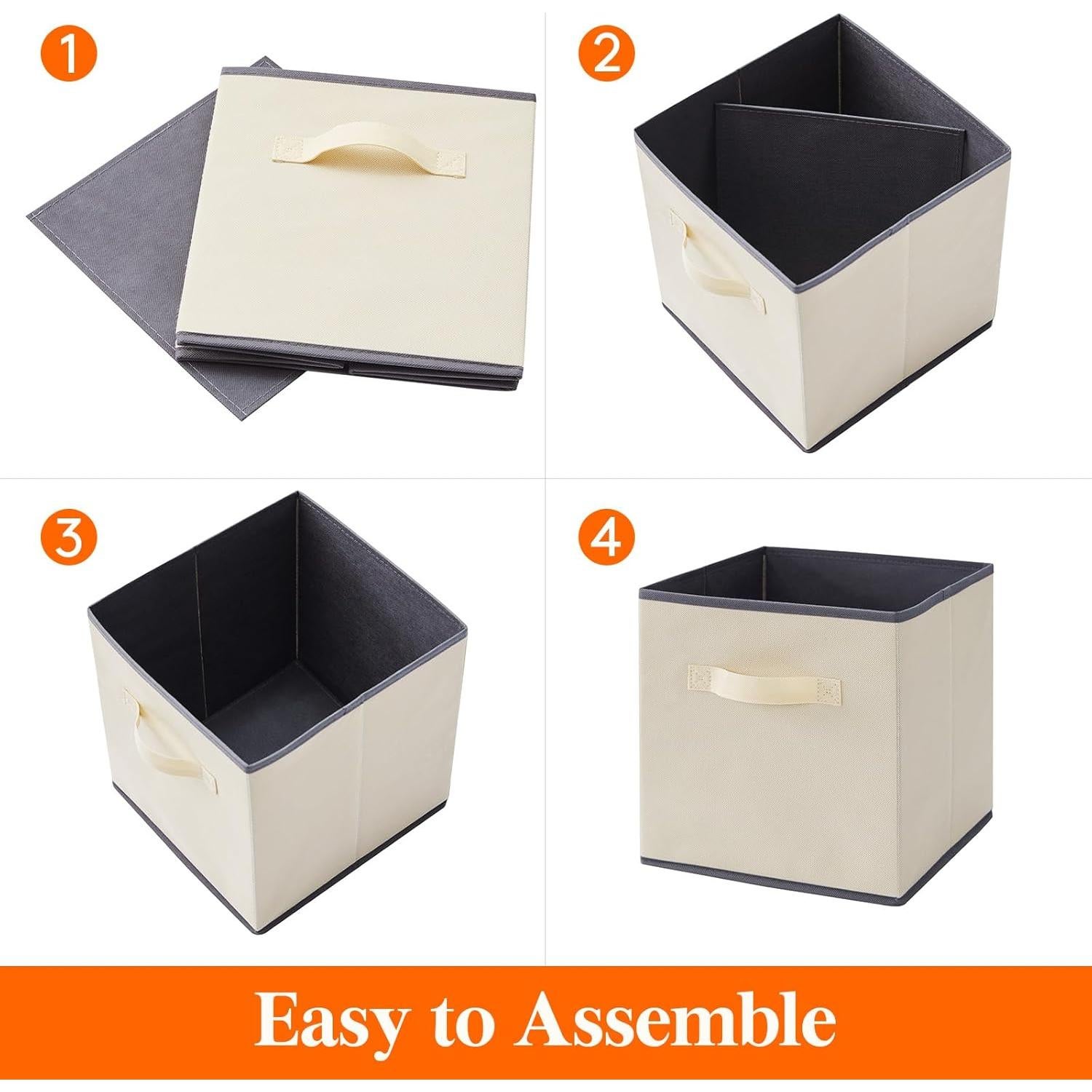 1

2

3

4

Easy to Assemble