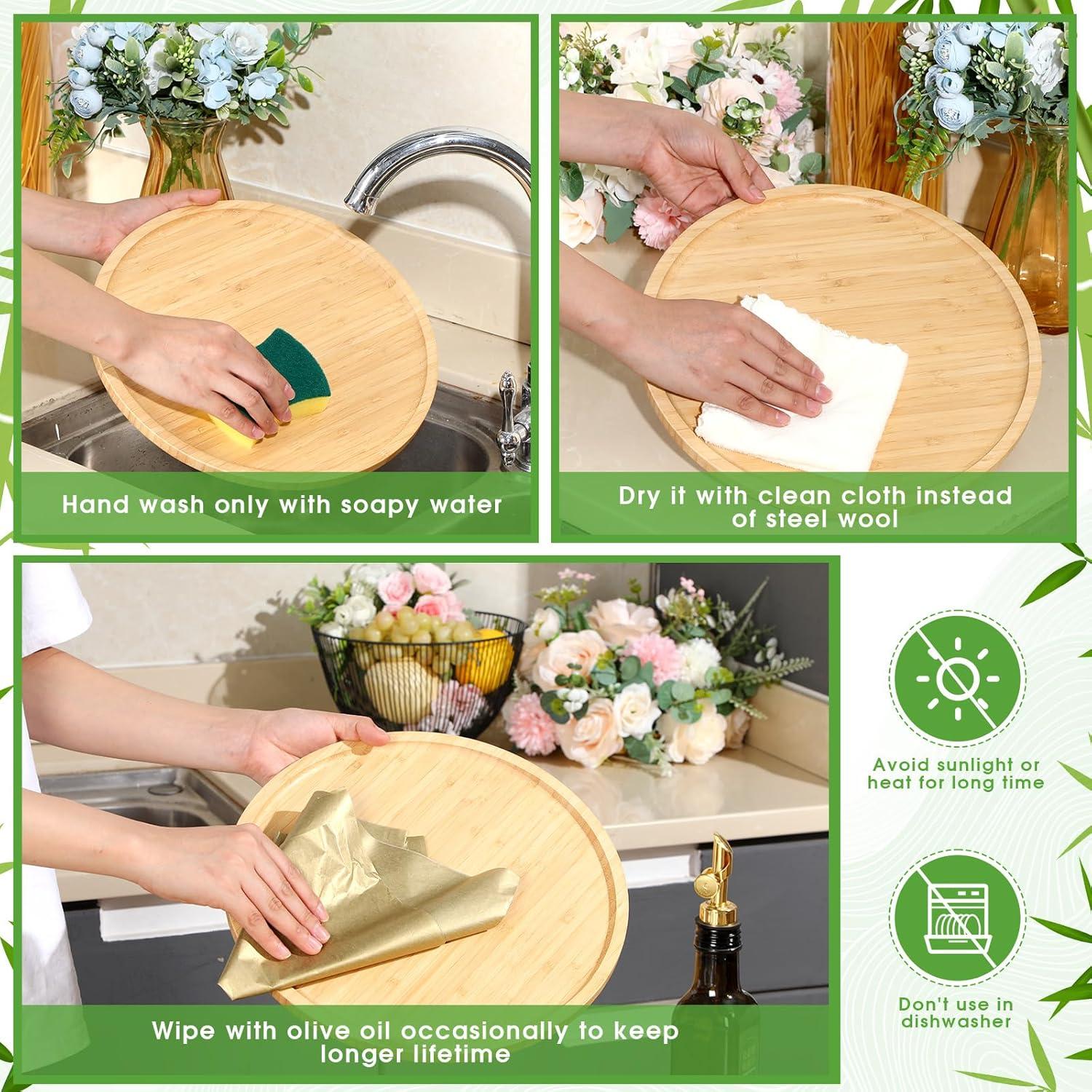 Hand wash only with soapy water

Dry it with clean cloth instead of steel wool

Wipe with olive oil occasionally to keep longer lifetime

Avoid sunlight or heat for long time

Don't use in dishwasher