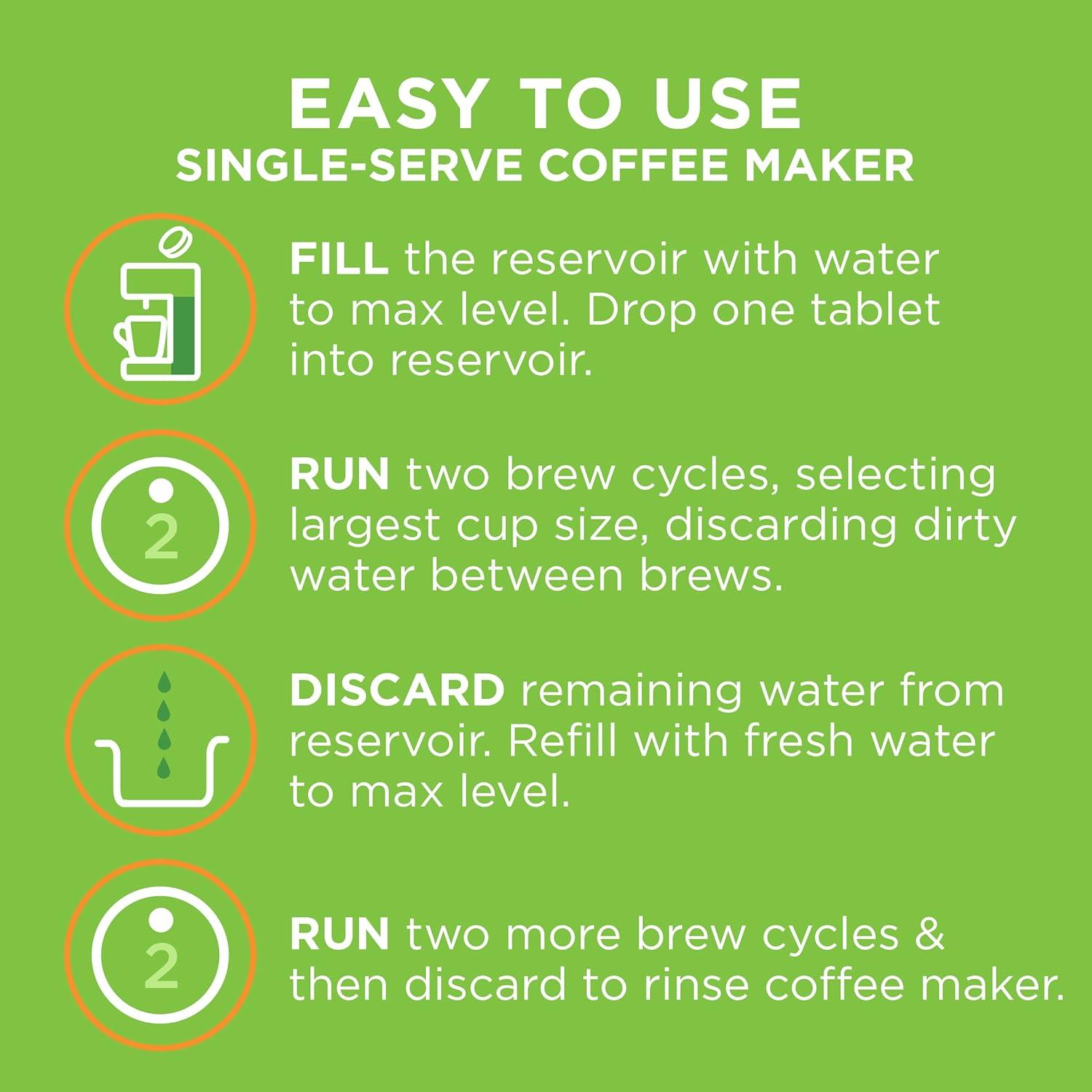 EASY TO USE
SINGLE-SERVE COFFEE MAKER

FILL the reservoir with water to max level. Drop one tablet into reservoir.

2

RUN two brew cycles, selecting largest cup size, discarding dirty water between brews.

DISCARD remaining water from reservoir. Refill with fresh water to max level.

2

RUN two more brew cycles & then discard to rinse coffee maker.