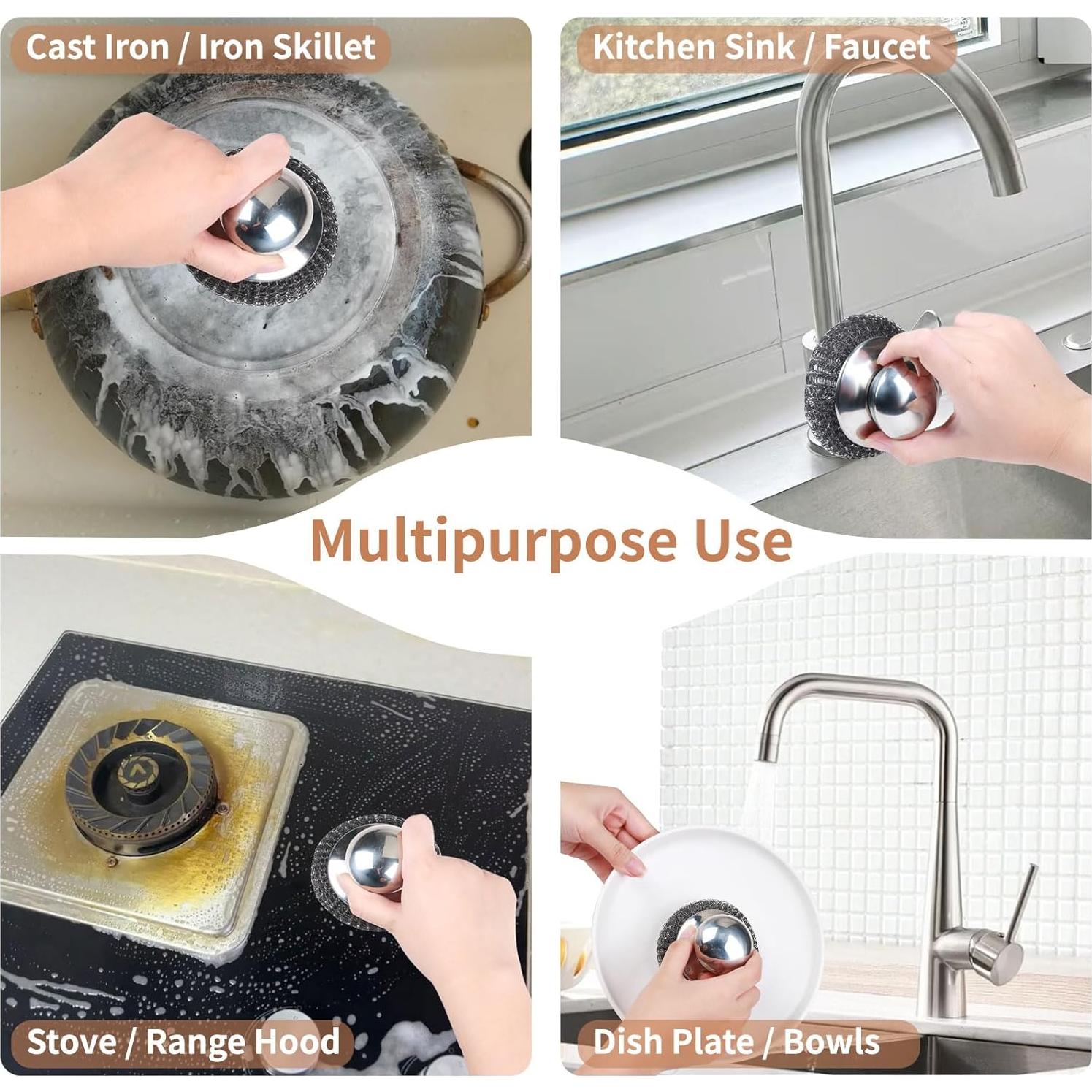 Cast Iron / Iron Skillet

Kitchen Sink / Faucet

Multipurpose Use

Stove / Range Hood

Dish Plate / Bowls