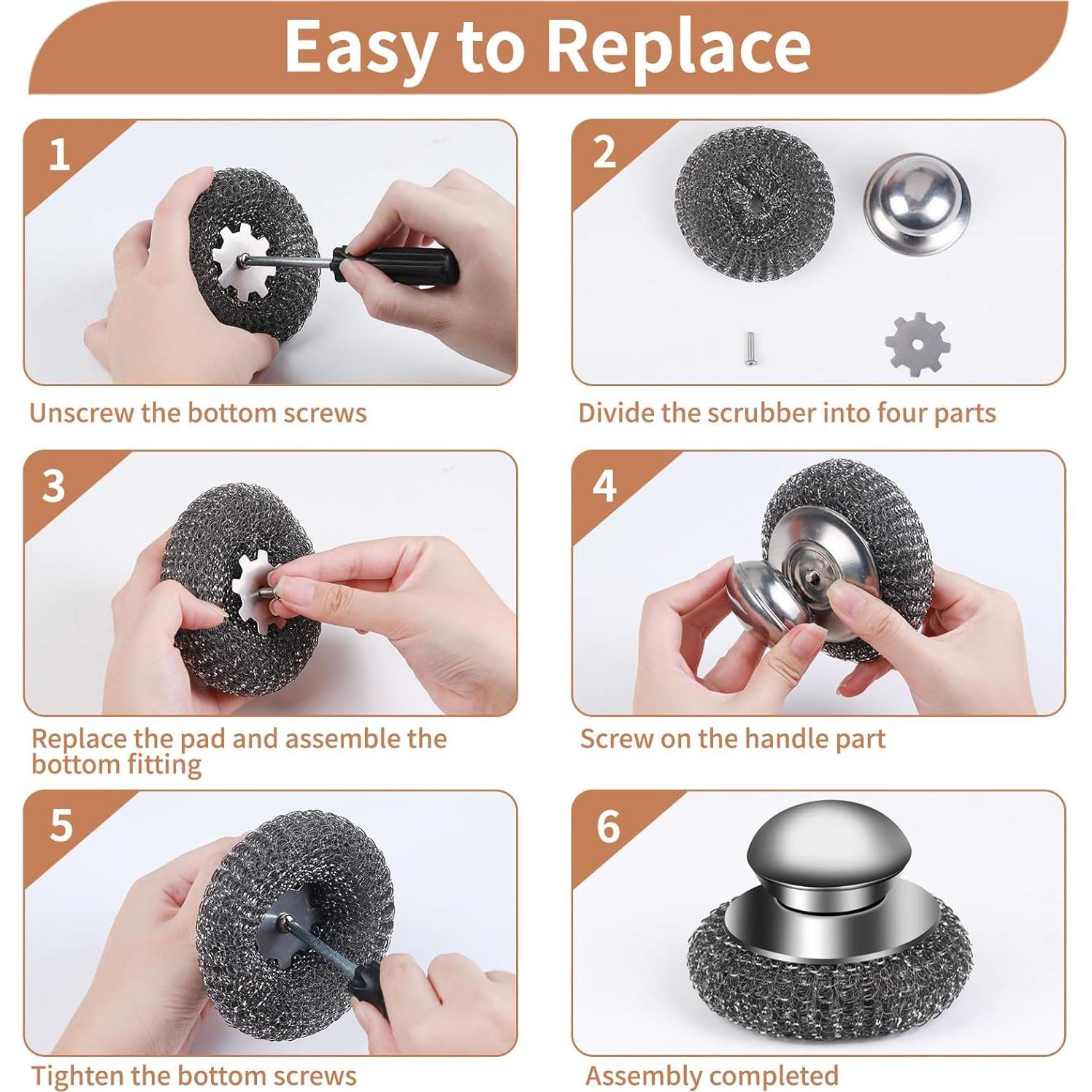 Easy to Replace

1

Unscrew the bottom screws

2

Divide the scrubber into four parts

3

Replace the pad and assemble the bottom fitting

4

Screw on the handle part

5

Tighten the bottom screws

6

Assembly completed