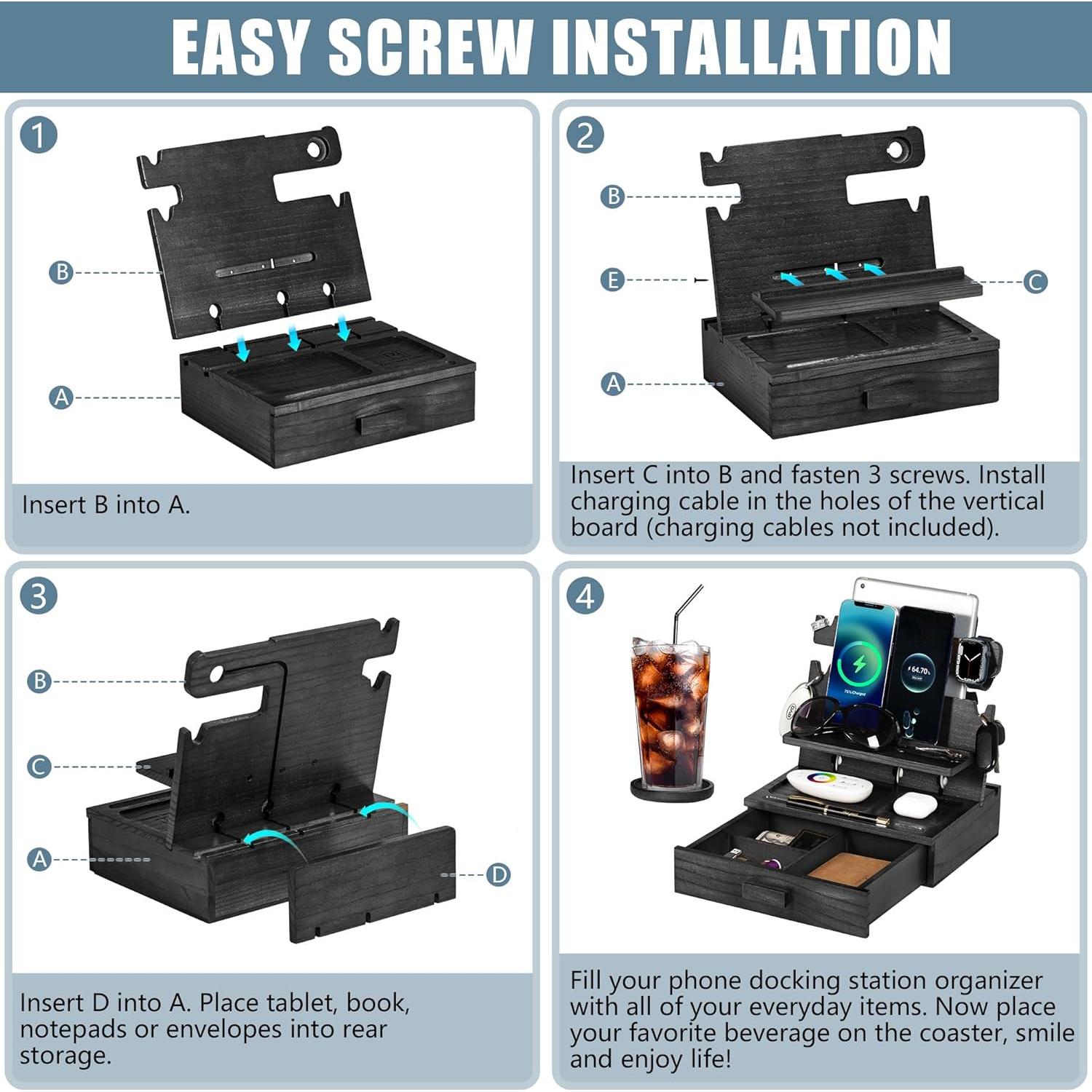 EASY SCREW INSTALLATION

1

B

A

Insert B into A.

2

B

E

C

A

Insert C into B and fasten 3 screws. Install charging cable in the holes of the vertical board (charging cables not included).

3

B

C

A

D

Insert D into A. Place tablet, book, notepads or envelopes into rear storage.

4

75% Charged

64.70%

Fill your phone docking station organizer with all of your everyday items. Now place your favorite beverage on the coaster, smile and enjoy life!