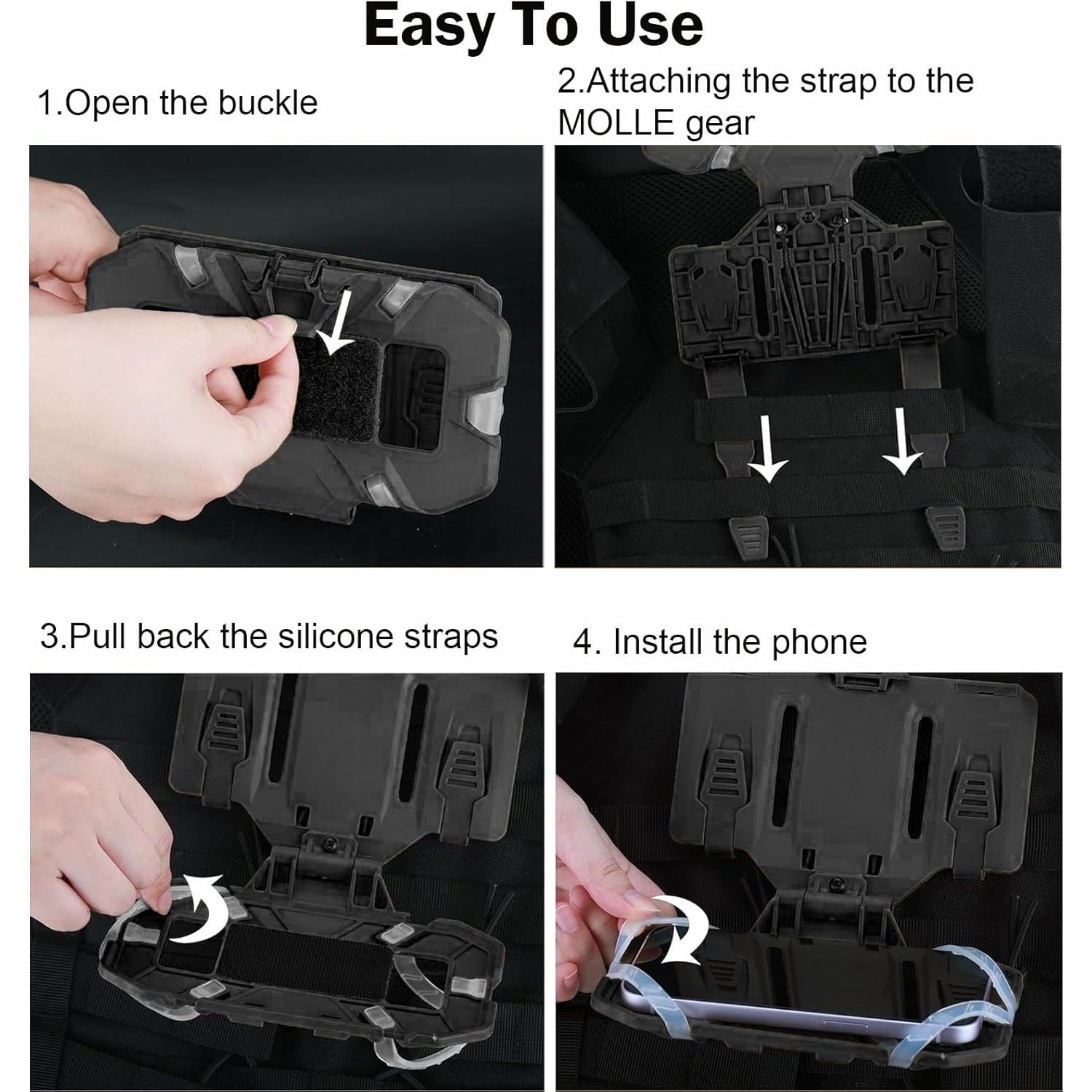 Easy To Use

1.Open the buckle

2.Attaching the strap to the MOLLE gear

3.Pull back the silicone straps

4. Install the phone