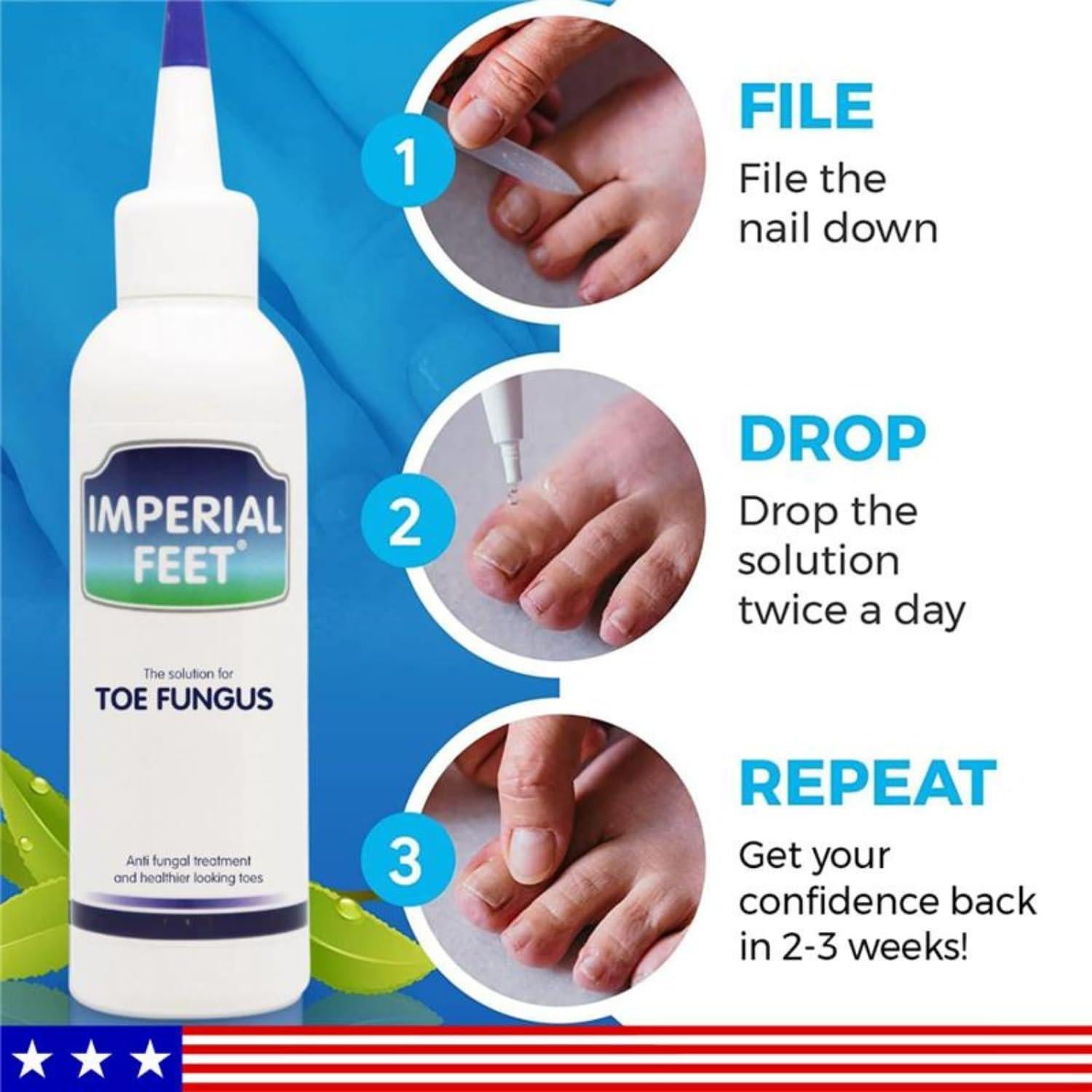 IMPERIAL FEET®

The solution for
TOE FUNGUS

Anti fungal treatment and healthier looking toes

1

FILE
File the nail down

2

DROP
Drop the solution twice a day

3

REPEAT
Get your confidence back in 2-3 weeks!