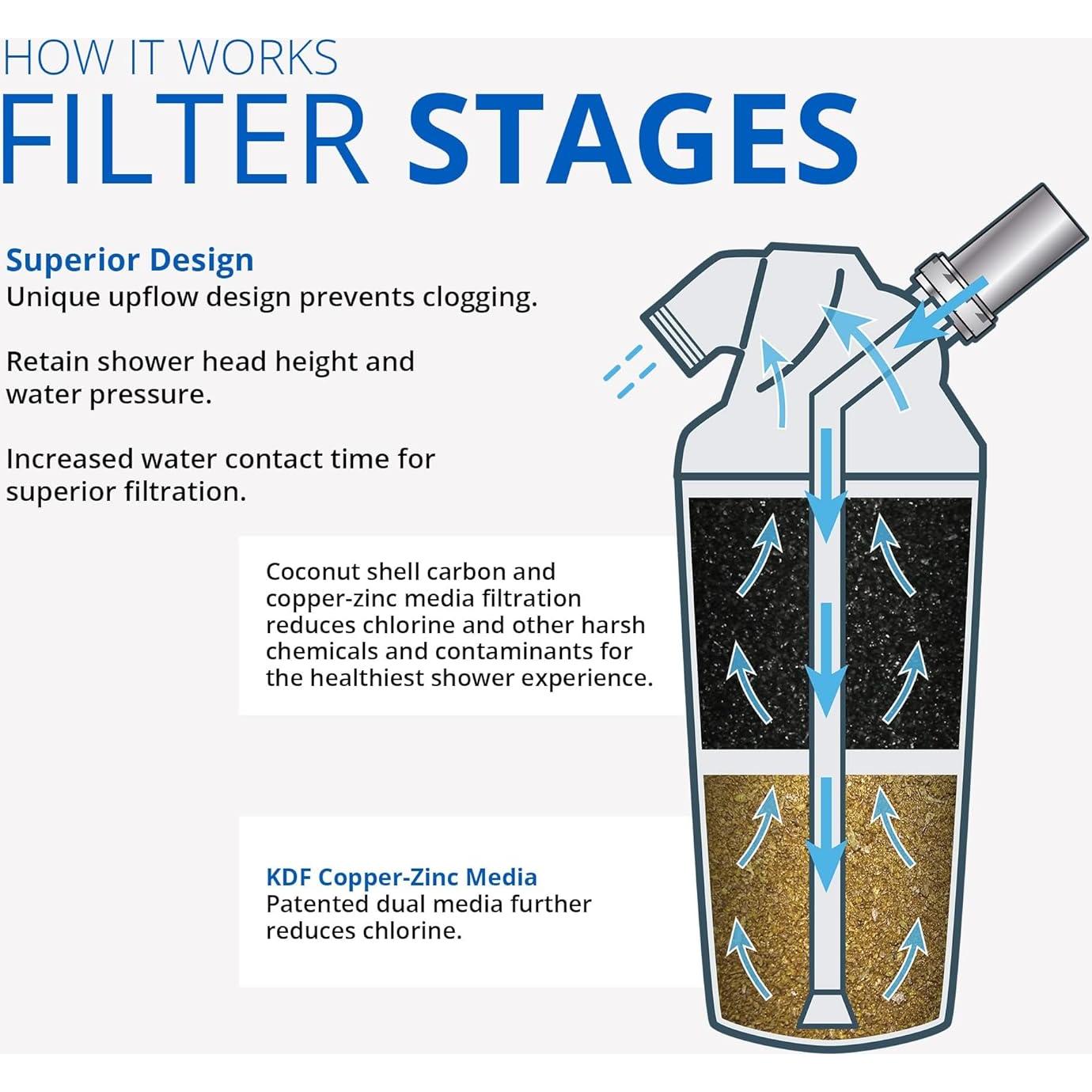 HOW IT WORKS
FILTER STAGES

Superior Design
Unique upflow design prevents clogging.

Retain shower head height and water pressure.

Increased water contact time for superior filtration.

Coconut shell carbon and copper-zinc media filtration reduces chlorine and other harsh chemicals and contaminants for the healthiest shower experience.

KDF Copper-Zinc Media
Patented dual media further reduces chlorine.